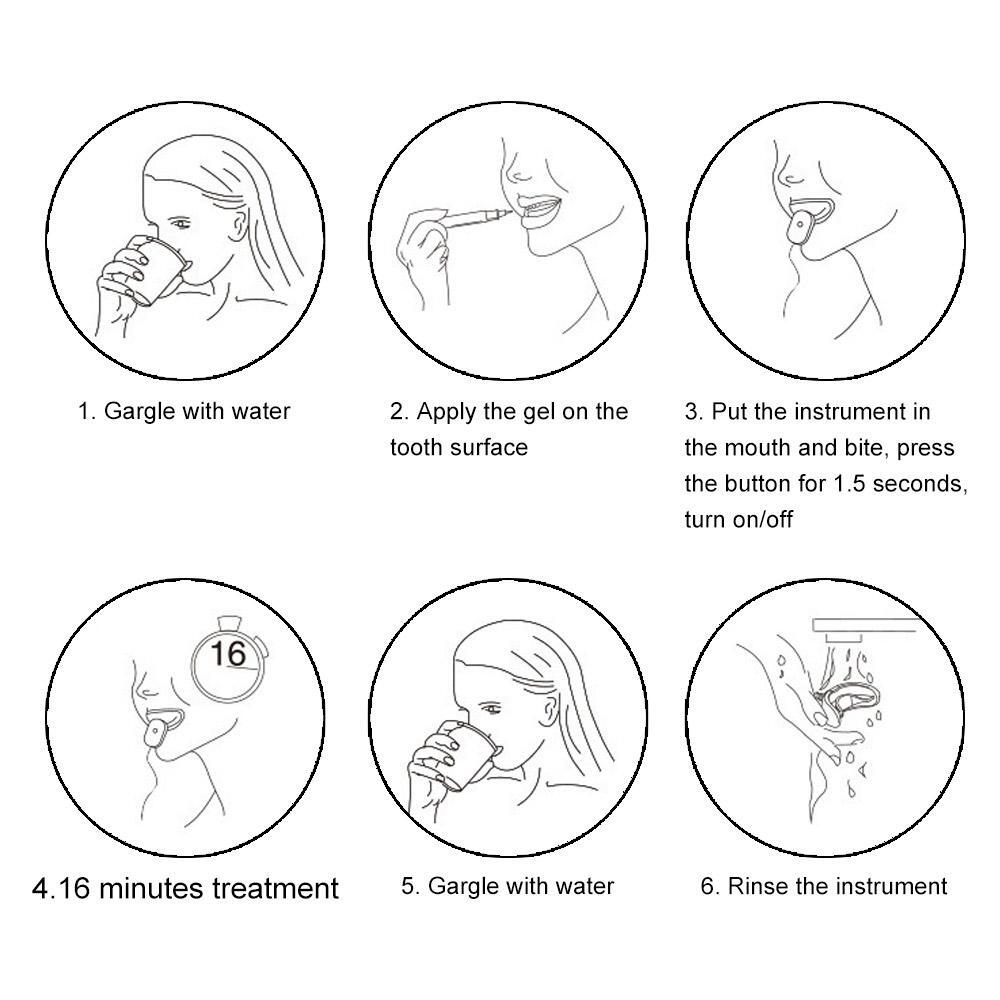 1. Gargle with water

2. Apply the gel on the tooth surface

3. Put the instrument in the mouth and bite, press the button for 1.5 seconds, turn on/off

16

4.16 minutes treatment

5. Gargle with water

6. Rinse the instrument