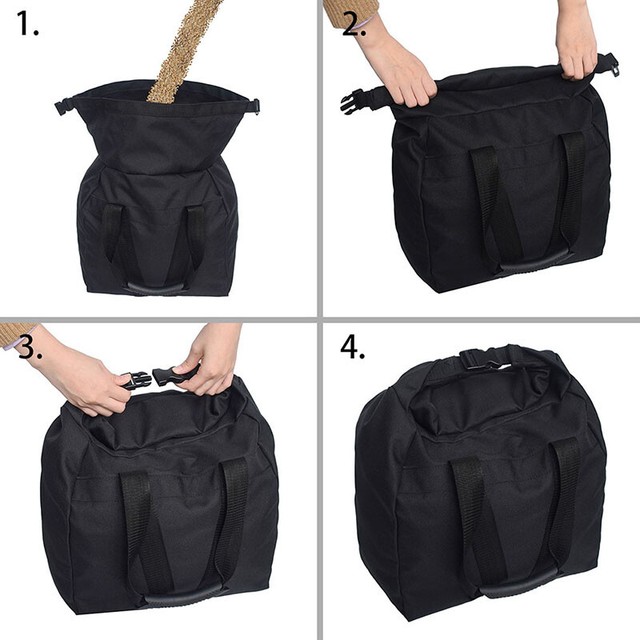 1.

2.

3.

4.