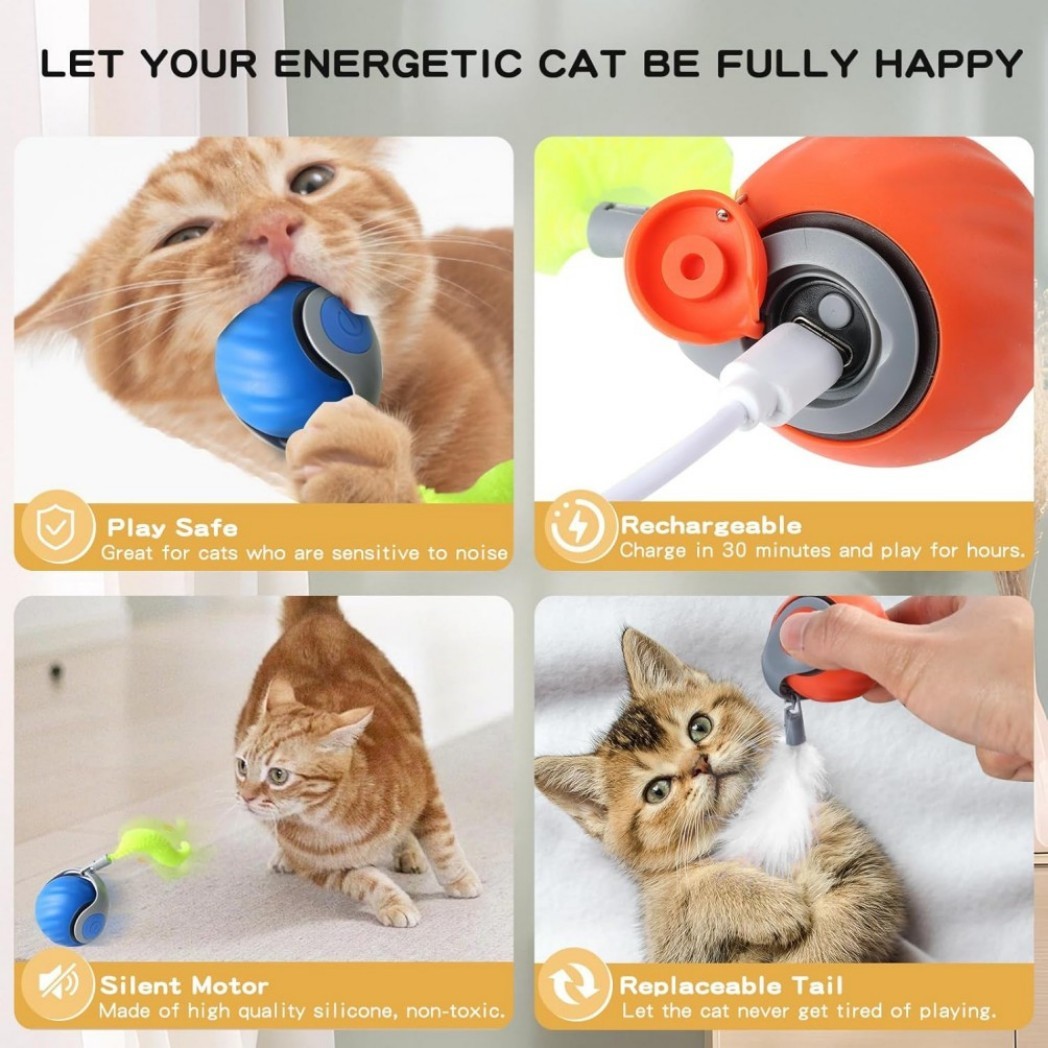 LET YOUR ENERGETIC CAT BE FULLY HAPPY

Play Safe
Great for cats who are sensitive to noise

Rechargeable
Charge in 30 minutes and play for hours.

Silent Motor
Made of high quality silicone, non-toxic.

Replaceable Tail
Let the cat never get tired of playing.