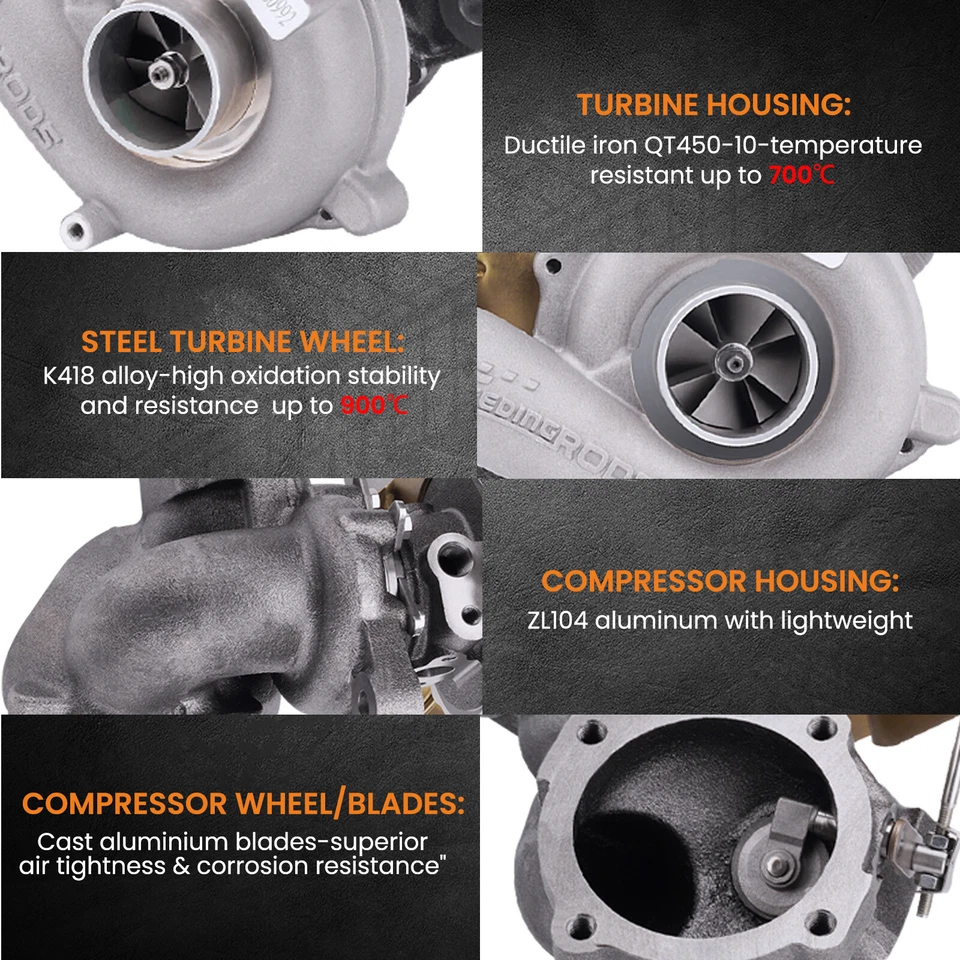 TURBINE HOUSING:
Ductile iron QT450-10-temperature resistant up to 700℃

STEEL TURBINE WHEEL:
K418 alloy-high oxidation stability and resistance up to 900℃

COMPRESSOR HOUSING:
ZL104 aluminum with lightweight

COMPRESSOR WHEEL/BLADES:
Cast aluminium blades-superior air tightness & corrosion resistance"