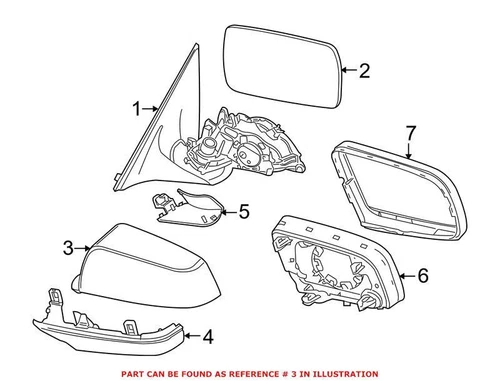 1
2
7
5
3
6
4

PART CAN BE FOUND AS REFERENCE # 3 IN ILLUSTRATION