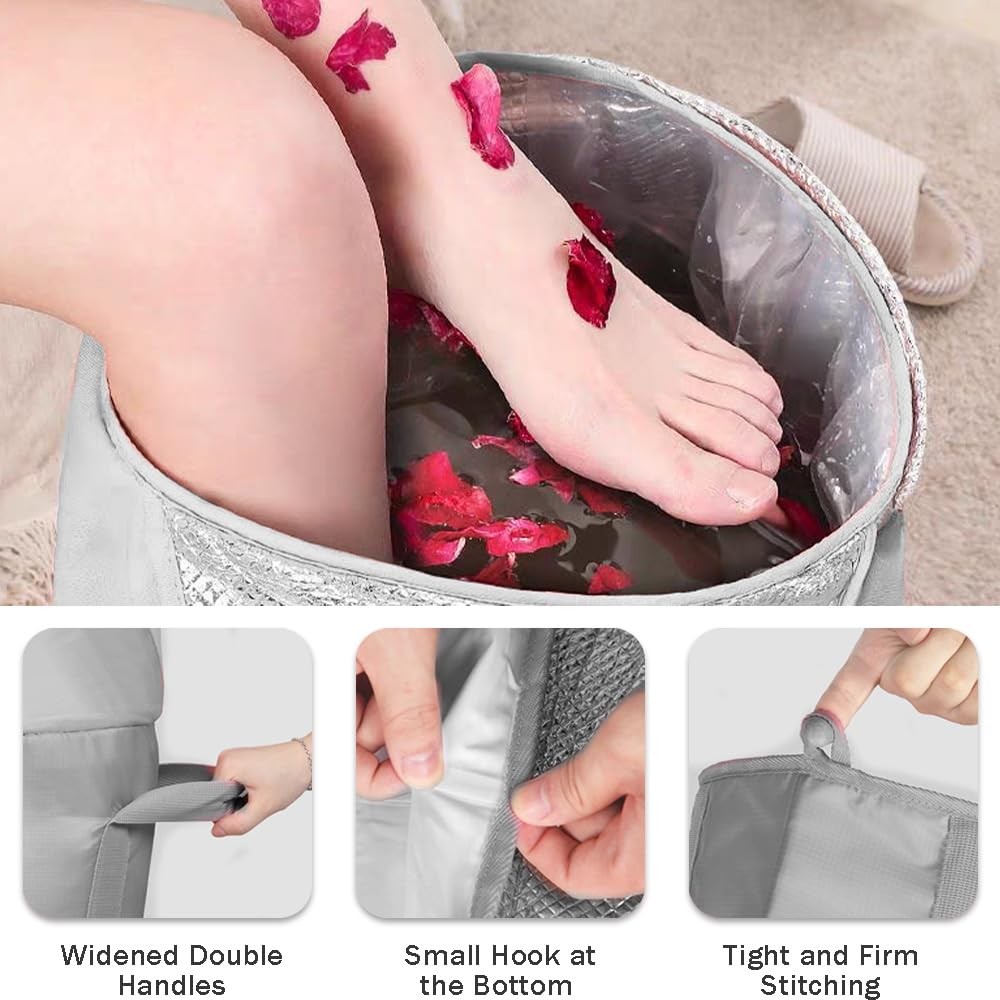 Widened Double Handles

Small Hook at the Bottom

Tight and Firm Stitching