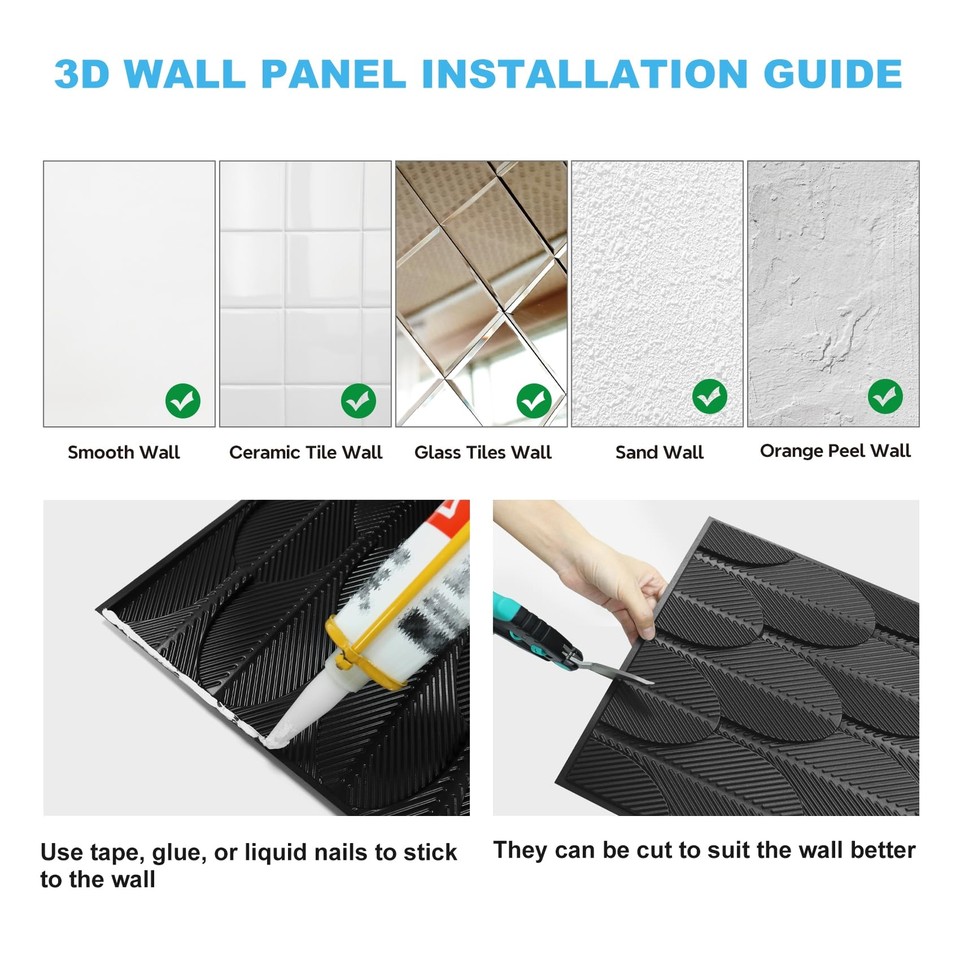 3D WALL PANEL INSTALLATION GUIDE

Smooth Wall

Ceramic Tile Wall

Glass Tiles Wall

Sand Wall

Orange Peel Wall

Use tape, glue, or liquid nails to stick to the wall

They can be cut to suit the wall better