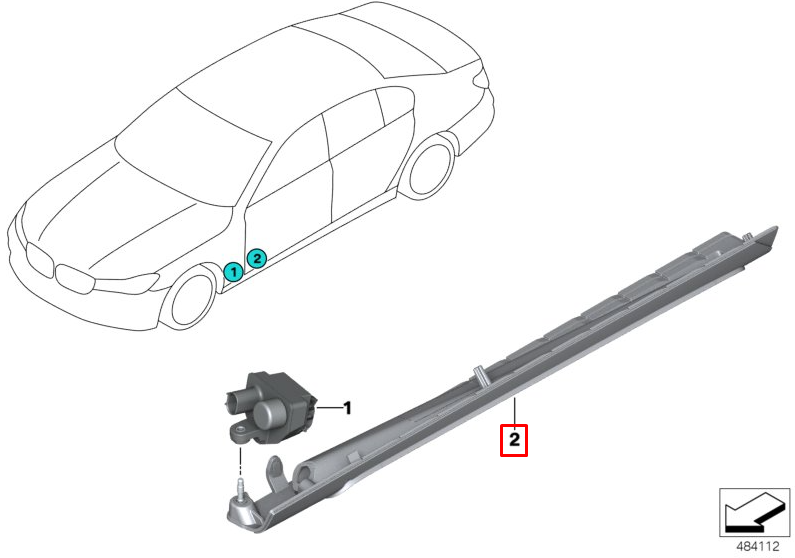 1
2
1
2
484112