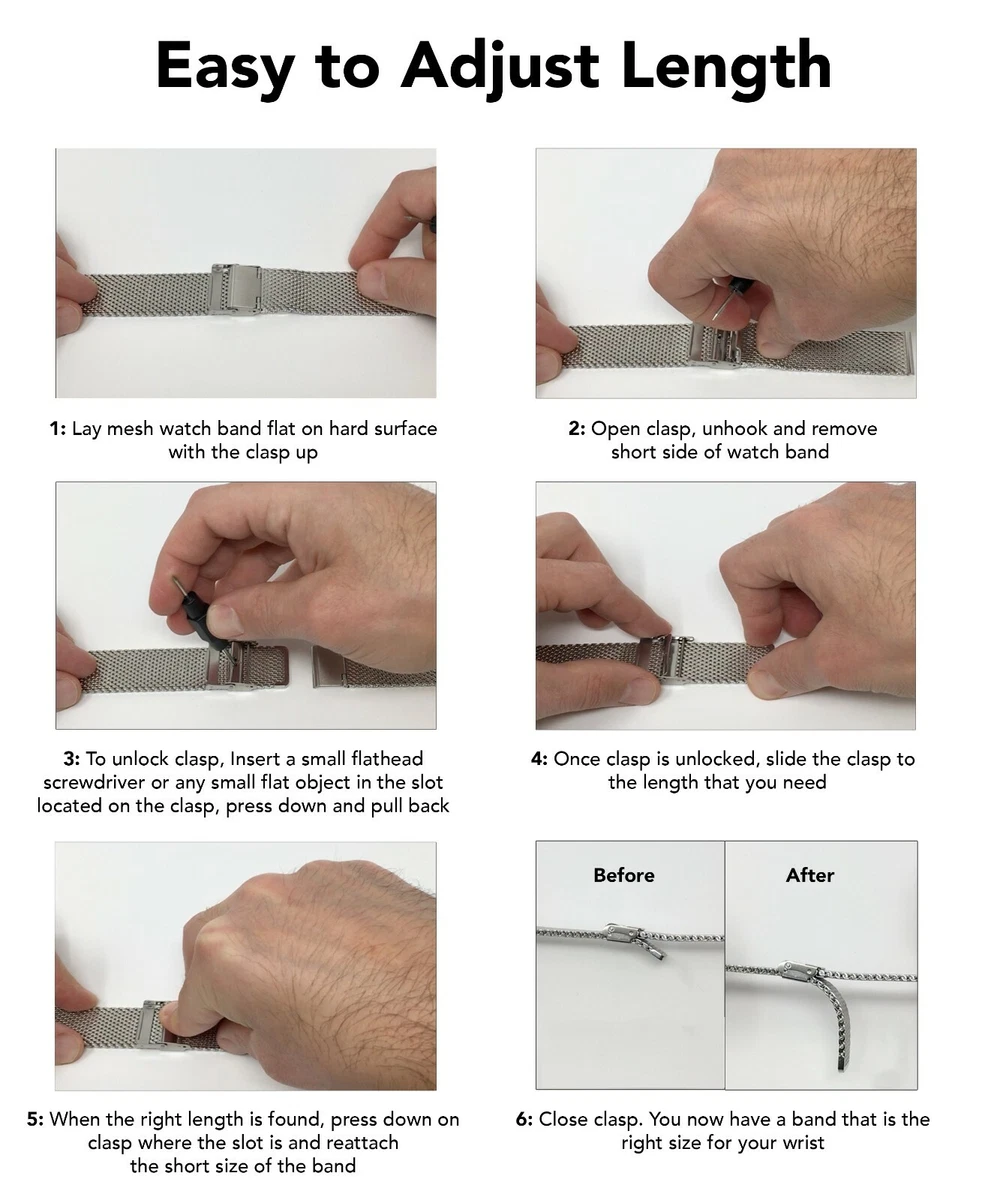 Easy to Adjust Length

1: Lay mesh watch band flat on hard surface with the clasp up

2: Open clasp, unhook and remove short side of watch band

3: To unlock clasp, Insert a small flathead screwdriver or any small flat object in the slot located on the clasp, press down and pull back

4: Once clasp is unlocked, slide the clasp to the length that you need

5: When the right length is found, press down on clasp where the slot is and reattach the short size of the band

Before

After

6: Close clasp. You now have a band that is the right size for your wrist