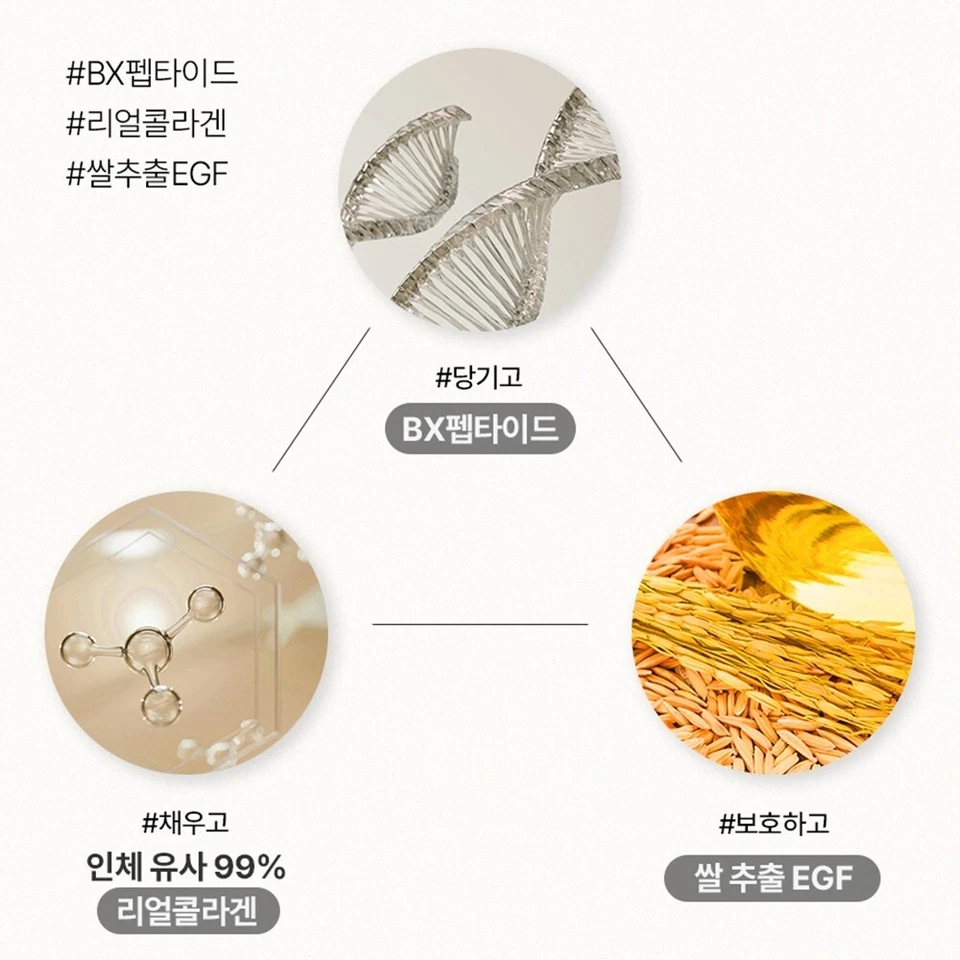 #BX펩타이드
#리얼콜라겐
#쌀추출EGF

#당기고
BX펩타이드

#채우고
인체 유사 99%
리얼콜라겐

#보호하고
쌀 추출 EGF