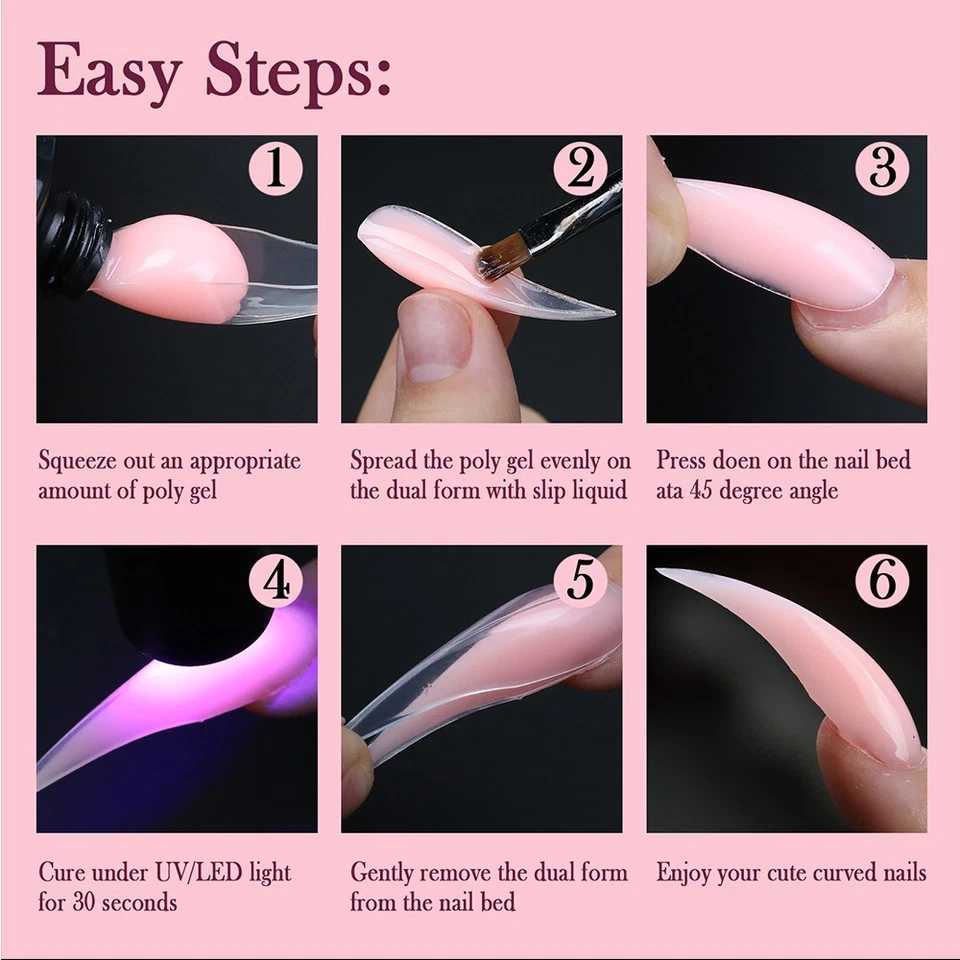 Easy Steps:

1

Squeeze out an appropriate amount of poly gel

2

Spread the poly gel evenly on the dual form with slip liquid

3

Press doen on the nail bed ata 45 degree angle

4

Cure under UV/LED light for 30 seconds

5

Gently remove the dual form from the nail bed

6

Enjoy your cute curved nails