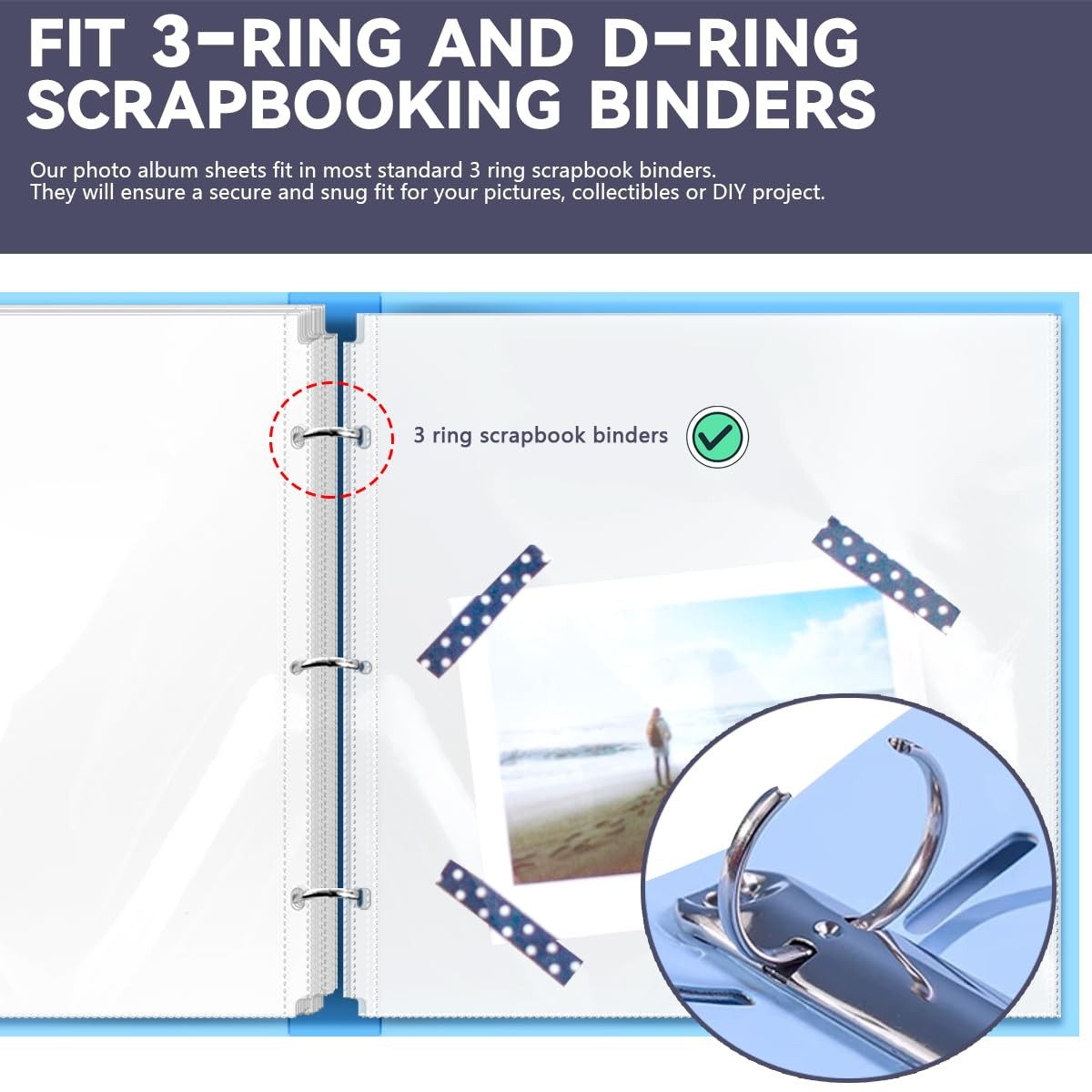 FIT 3-RING AND D-RING SCRAPBOOKING BINDERS

Our photo album sheets fit in most standard 3 ring scrapbook binders. They will ensure a secure and snug fit for your pictures, collectibles or DIY project.

3 ring scrapbook binders