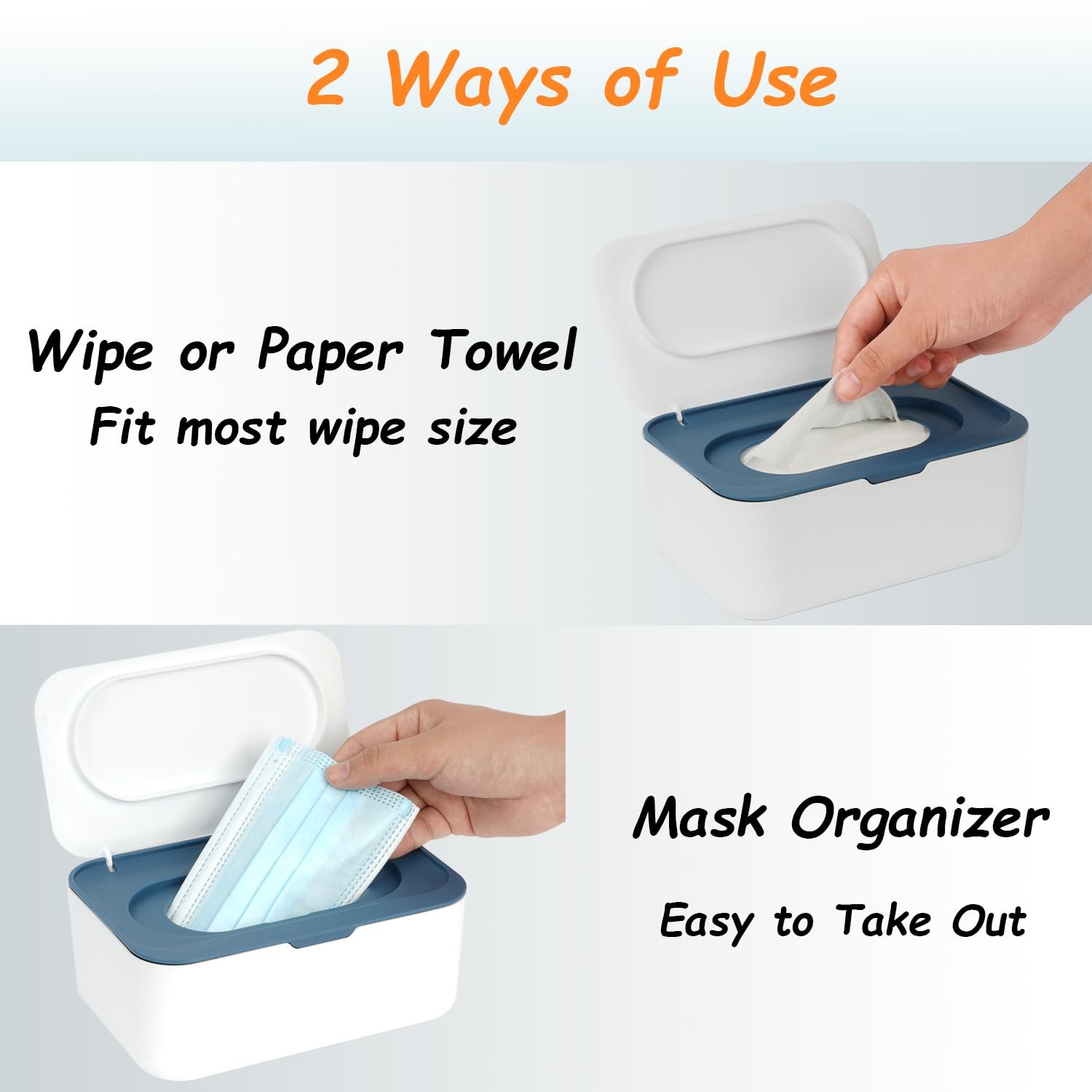 2 Ways of Use

Wipe or Paper Towel
Fit most wipe size

Mask Organizer
Easy to Take Out