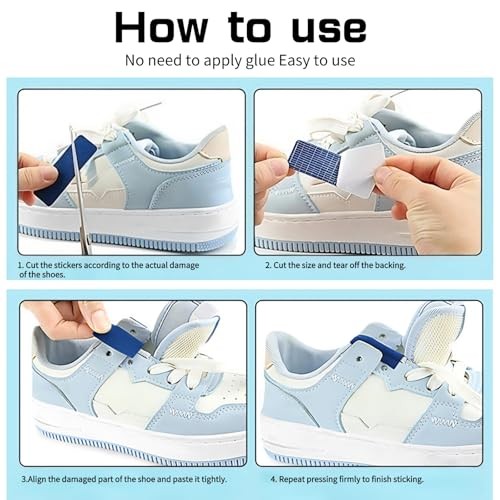 How to use

No need to apply glue Easy to use

1. Cut the stickers according to the actual damage of the shoes.

2. Cut the size and tear off the backing.

3.Align the damaged part of the shoe and paste it tightly.

4. Repeat pressing firmly to finish sticking.