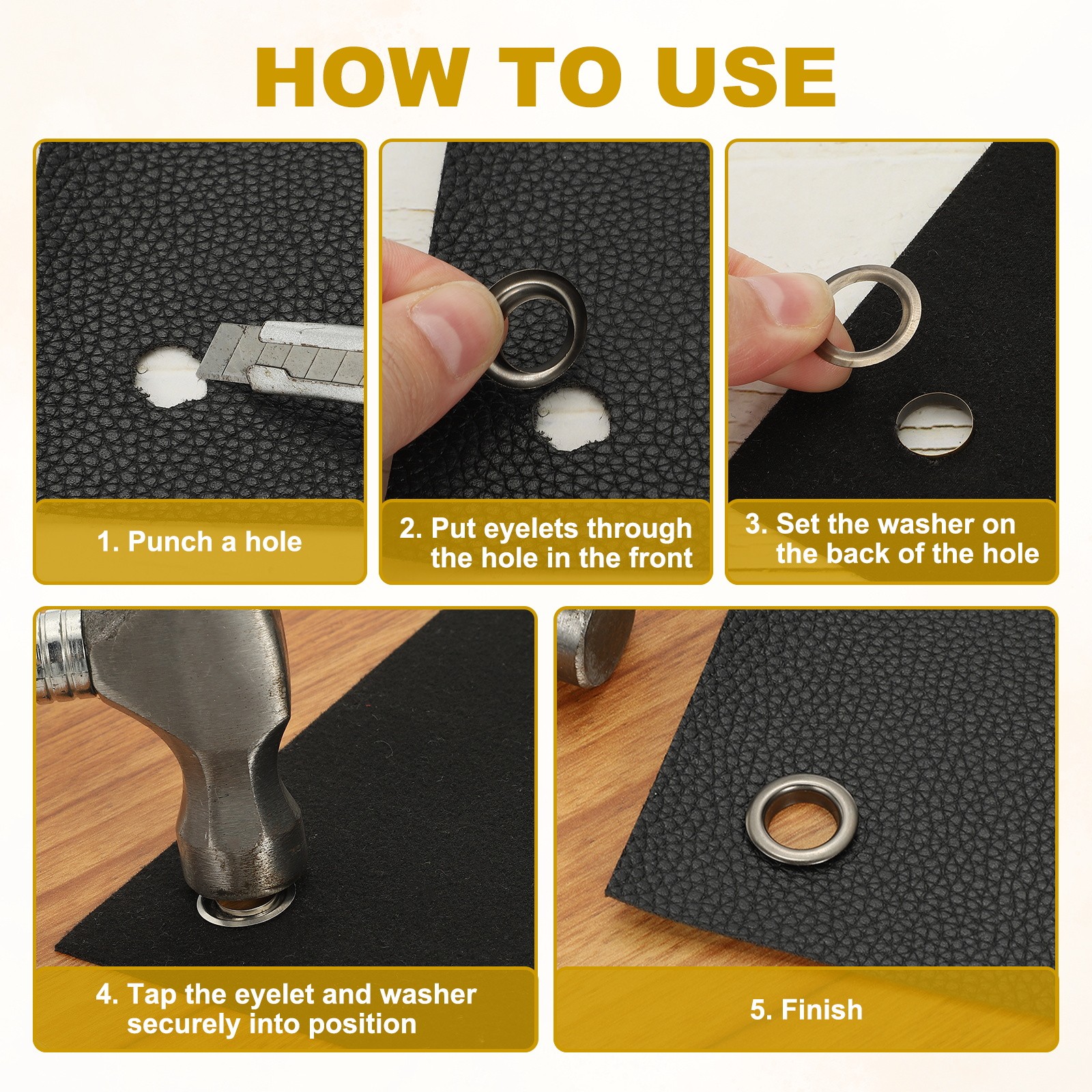 HOW TO USE

1. Punch a hole

2. Put eyelets through the hole in the front

3. Set the washer on the back of the hole

4. Tap the eyelet and washer securely into position

5. Finish