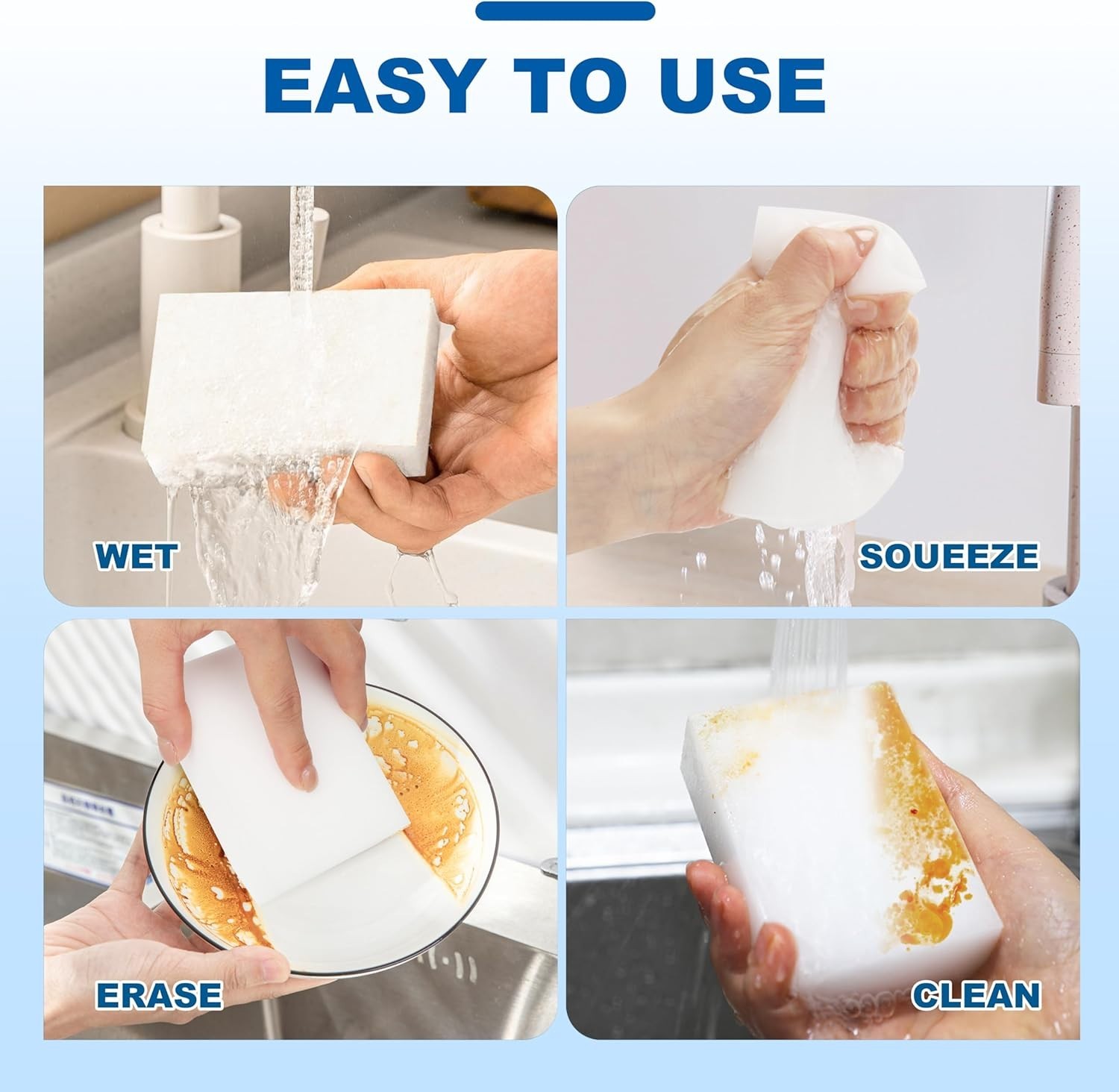 EASY TO USE

WET

SOUEEZE

ERASE

CLEAN