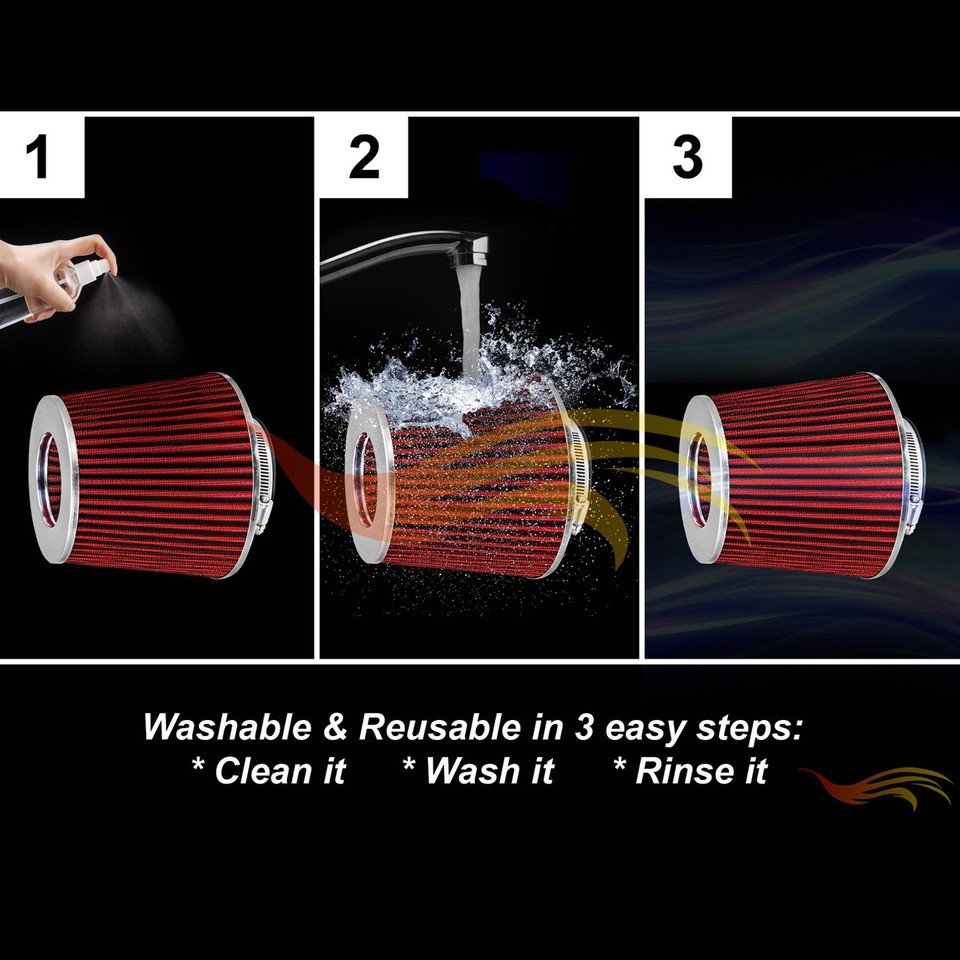 1

2

3

Washable & Reusable in 3 easy steps:
* Clean it * Wash it * Rinse it