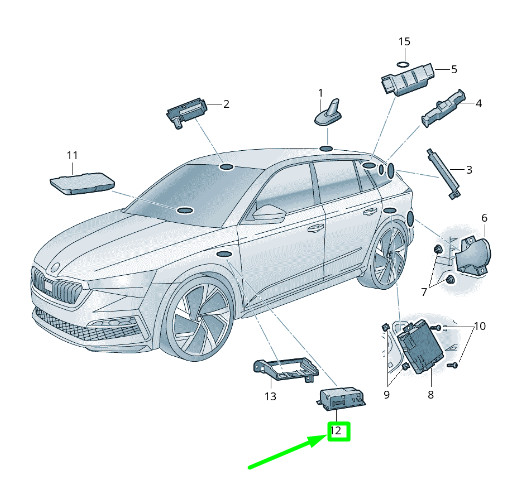 15
5
1
2
4
11
3
6
7
10
13
9
8
12