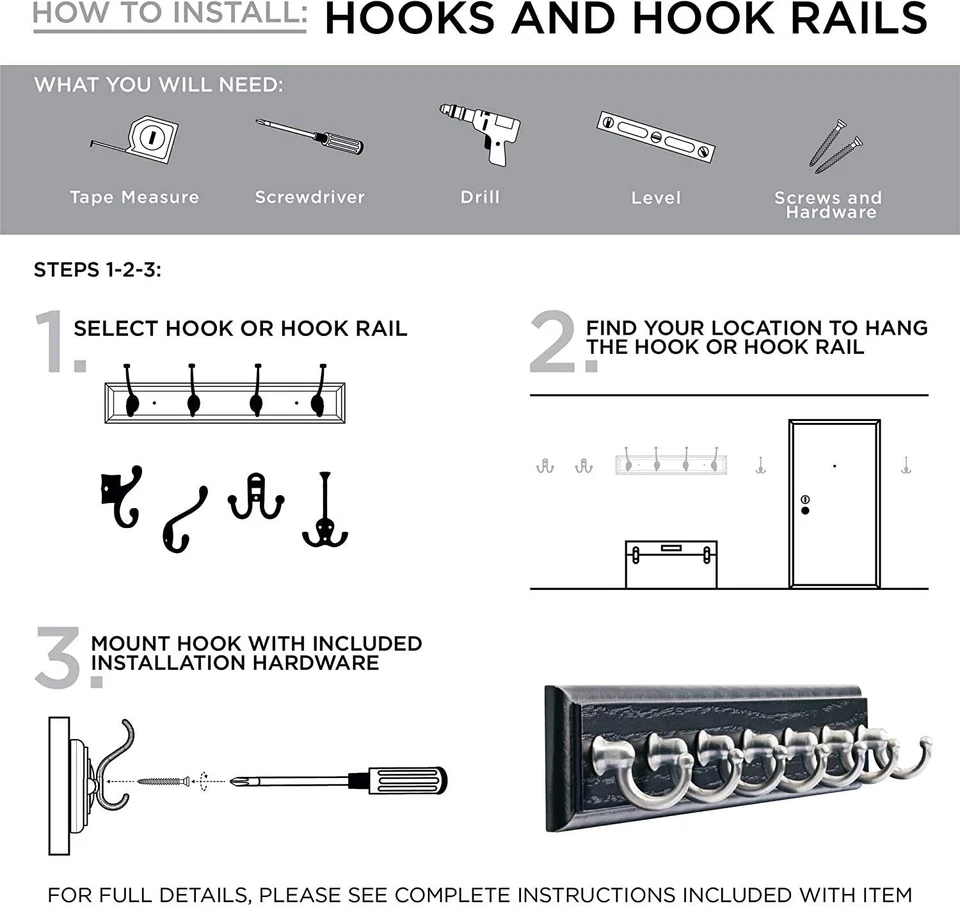 HOW TO INSTALL: HOOKS AND HOOK RAILS

WHAT YOU WILL NEED:

Tape Measure

Screwdriver

Drill

Level

Screws and Hardware

STEPS 1-2-3:

1. SELECT HOOK OR HOOK RAIL

2. FIND YOUR LOCATION TO HANG THE HOOK OR HOOK RAIL

3. MOUNT HOOK WITH INCLUDED INSTALLATION HARDWARE

FOR FULL DETAILS, PLEASE SEE COMPLETE INSTRUCTIONS INCLUDED WITH ITEM