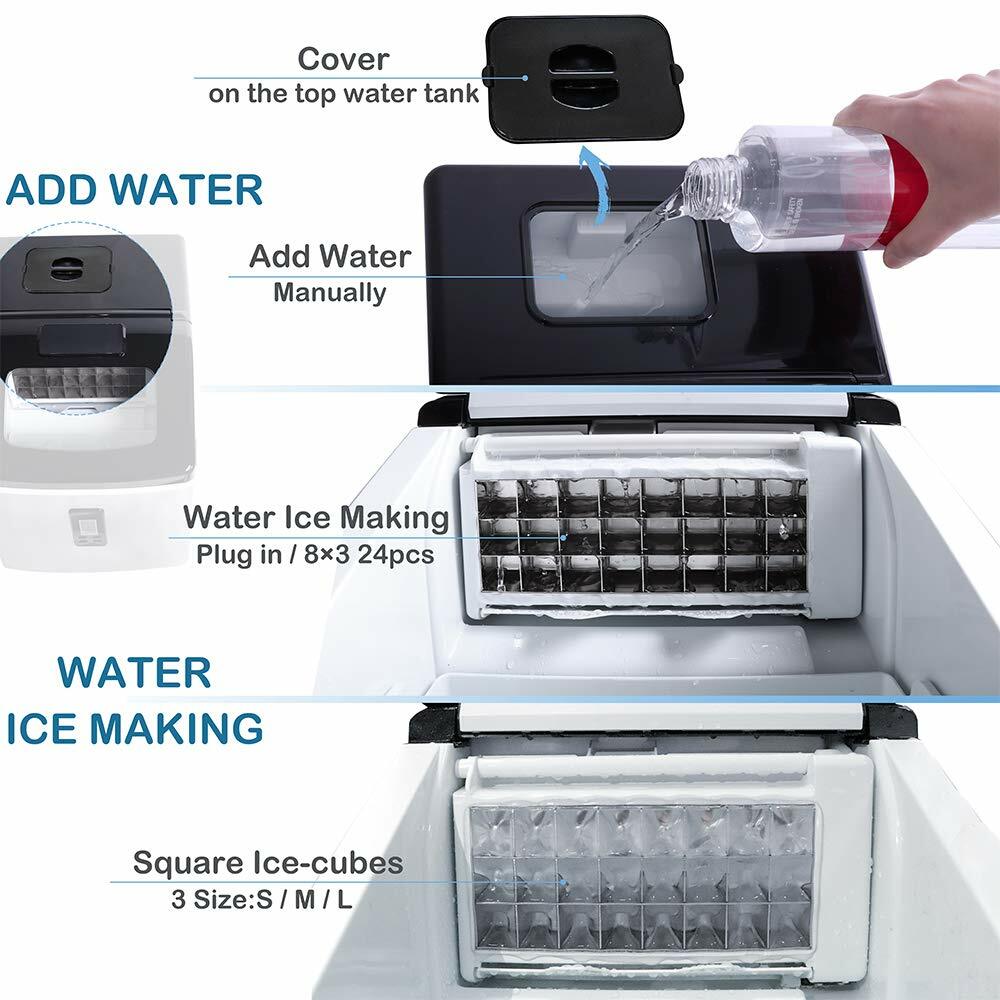 Cover
on the top water tank

ADD WATER

Add Water
Manually

Water Ice Making
Plug in / 8×3 24pcs

WATER
ICE MAKING

Square Ice-cubes
3 Size:S / M / L