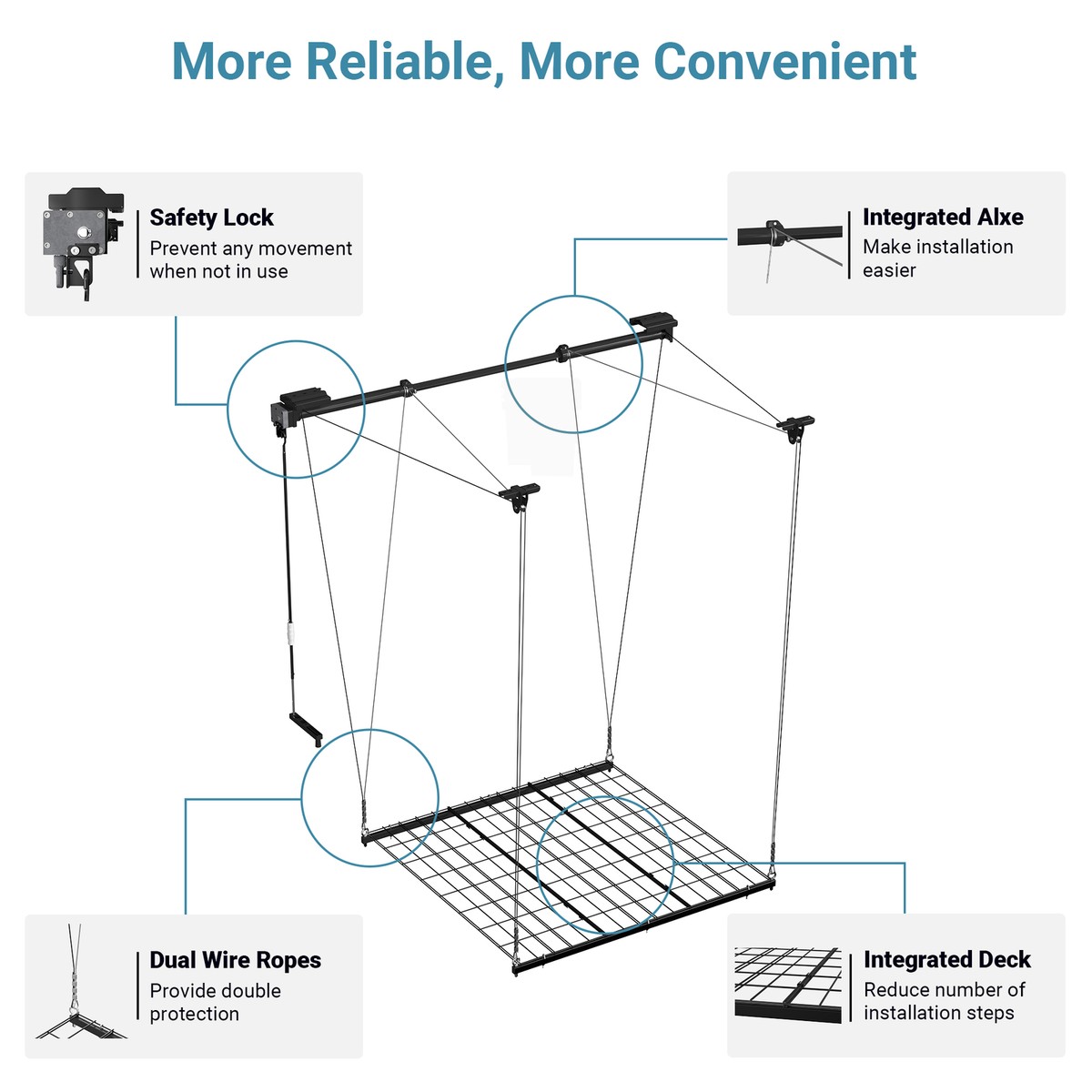 More Reliable, More Convenient

Safety Lock
Prevent any movement when not in use

Integrated Alxe
Make installation easier

Dual Wire Ropes
Provide double protection

Integrated Deck
Reduce number of installation steps