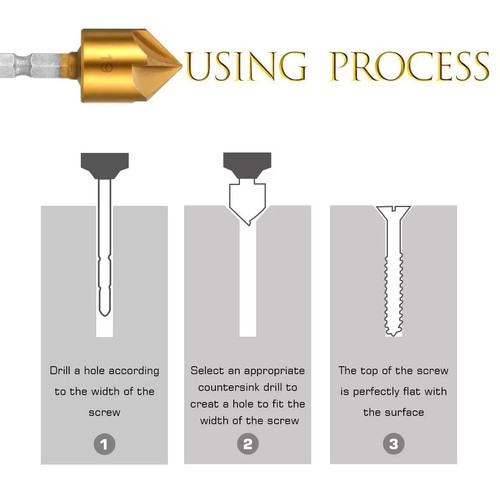 19

USING PROCESS

Drill a hole according to the width of the screw

1

Select an appropriate countersink drill to creat a hole to fit the width of the screw

2

The top of the screw is perfectly flat with the surface

3