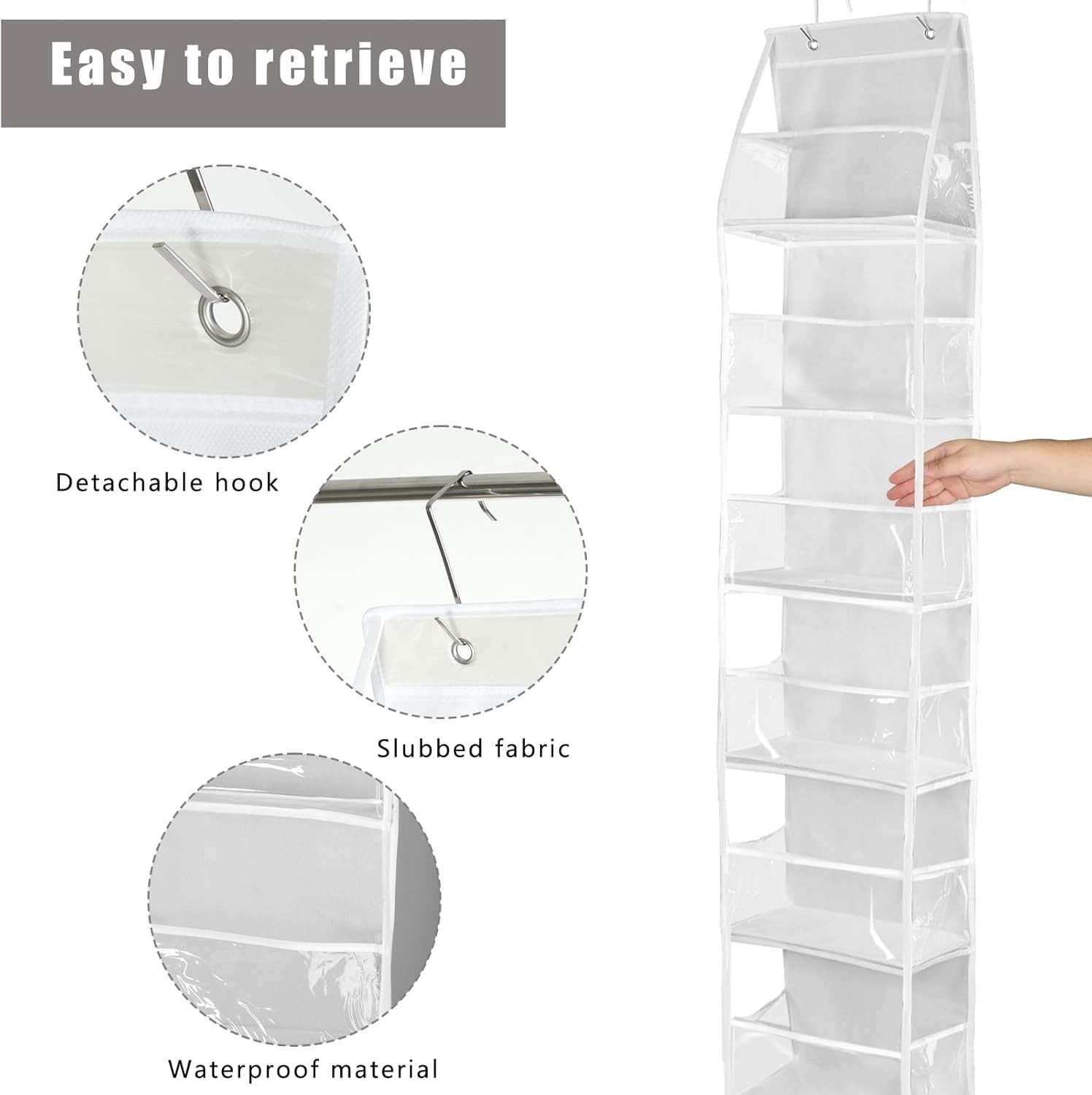 Easy to retrieve

Detachable hook

Slubbed fabric

Waterproof material