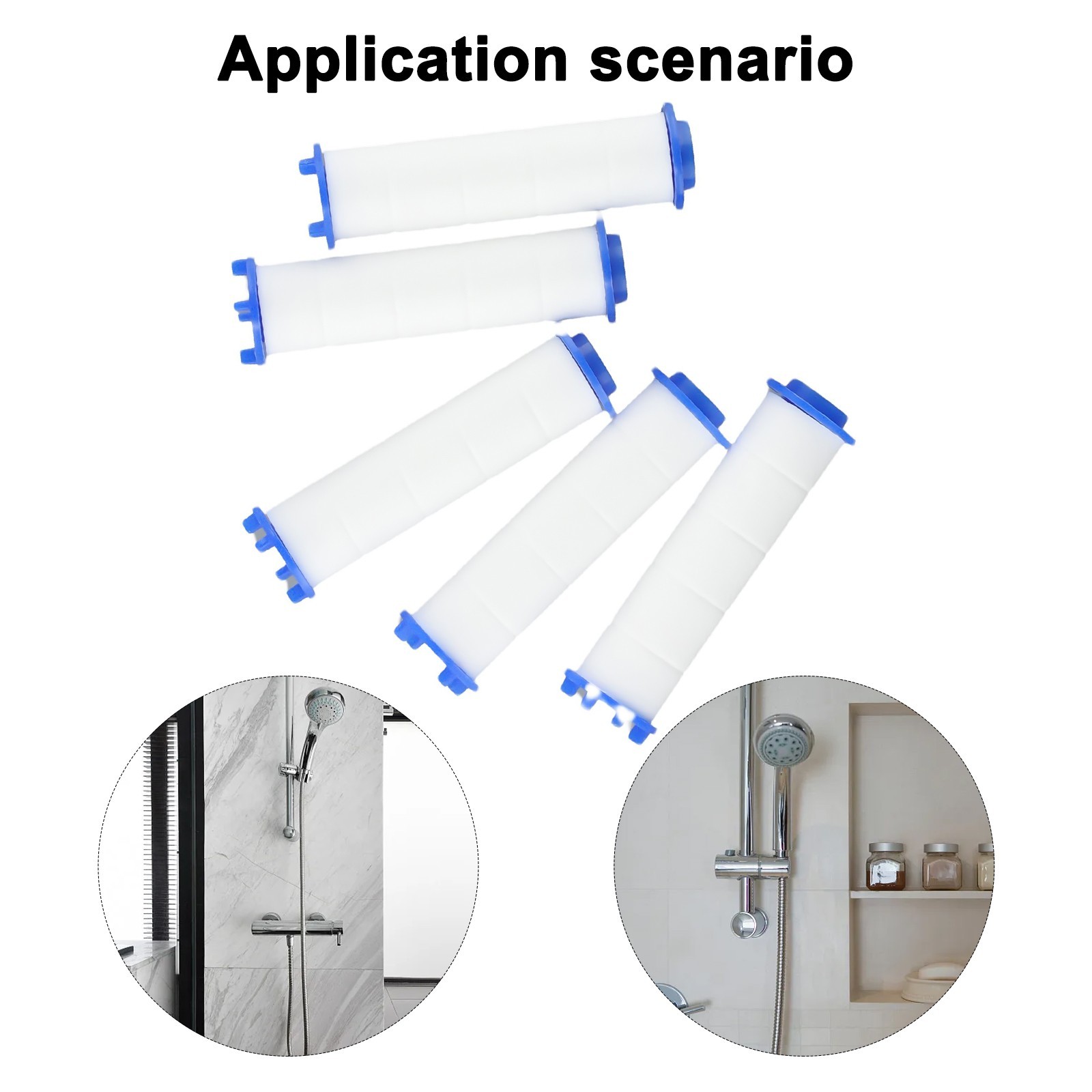 Application scenario