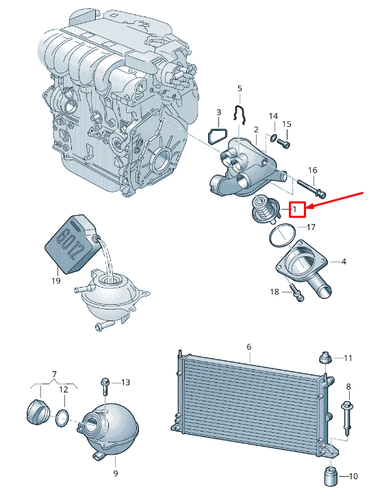 5
3
2
14
15
16
1
17
4
18
G012
19
6
11
8
7
12
13
9
10