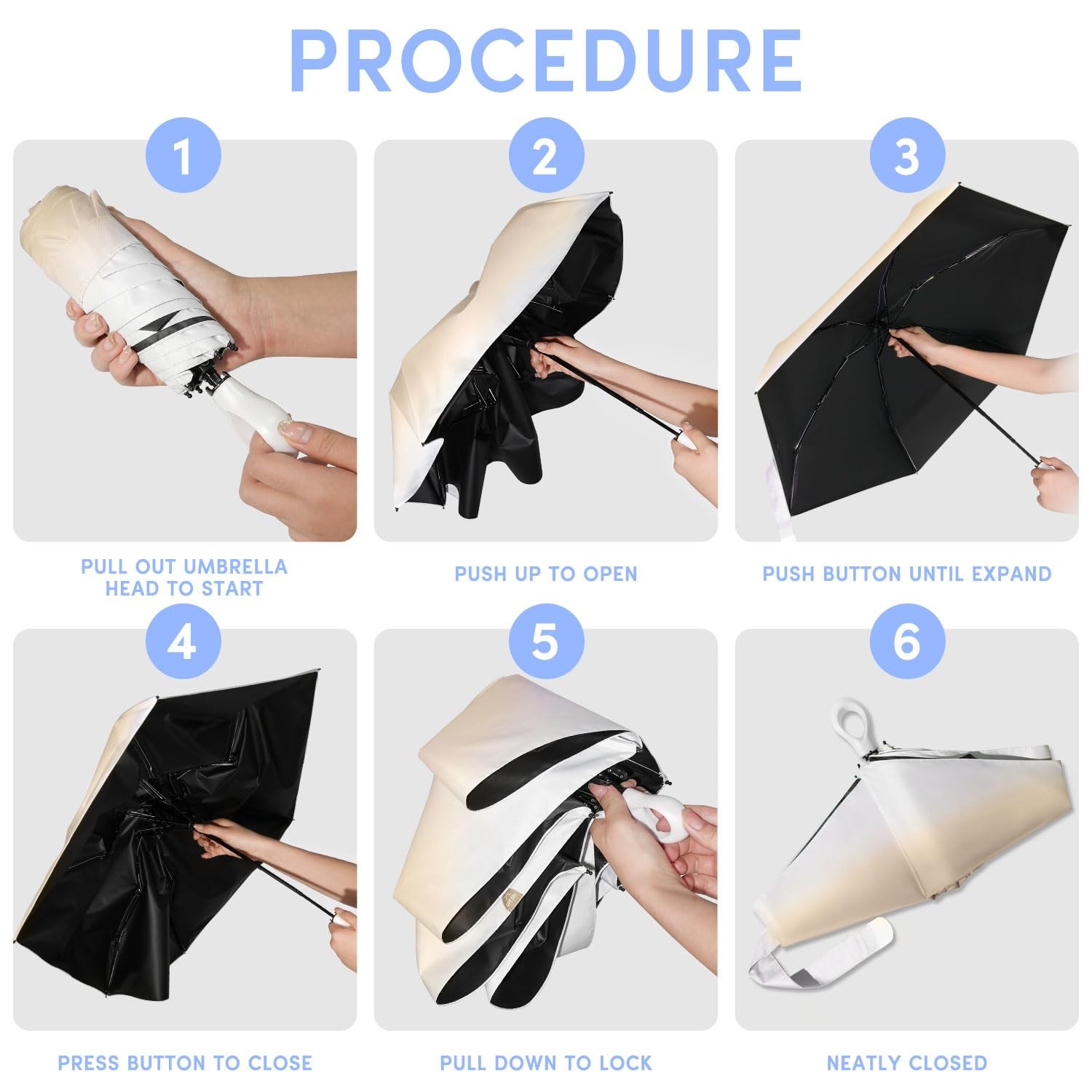 PROCEDURE

1

PULL OUT UMBRELLA HEAD TO START

2

PUSH UP TO OPEN

3

PUSH BUTTON UNTIL EXPAND

4

PRESS BUTTON TO CLOSE

5

PULL DOWN TO LOCK

6

NEATLY CLOSED