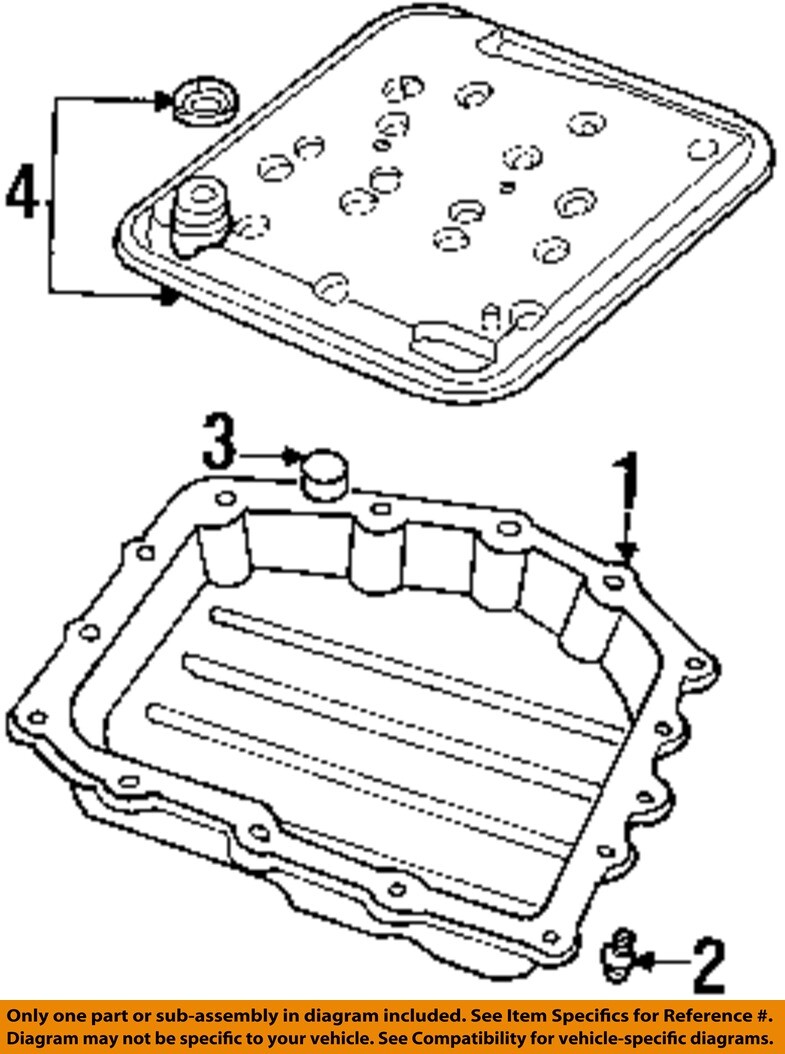 4

3

1

2

Only one part or sub-assembly in diagram included. See Item Specifics for Reference #.
Diagram may not be specific to your vehicle. See Compatibility for vehicle-specific diagrams.