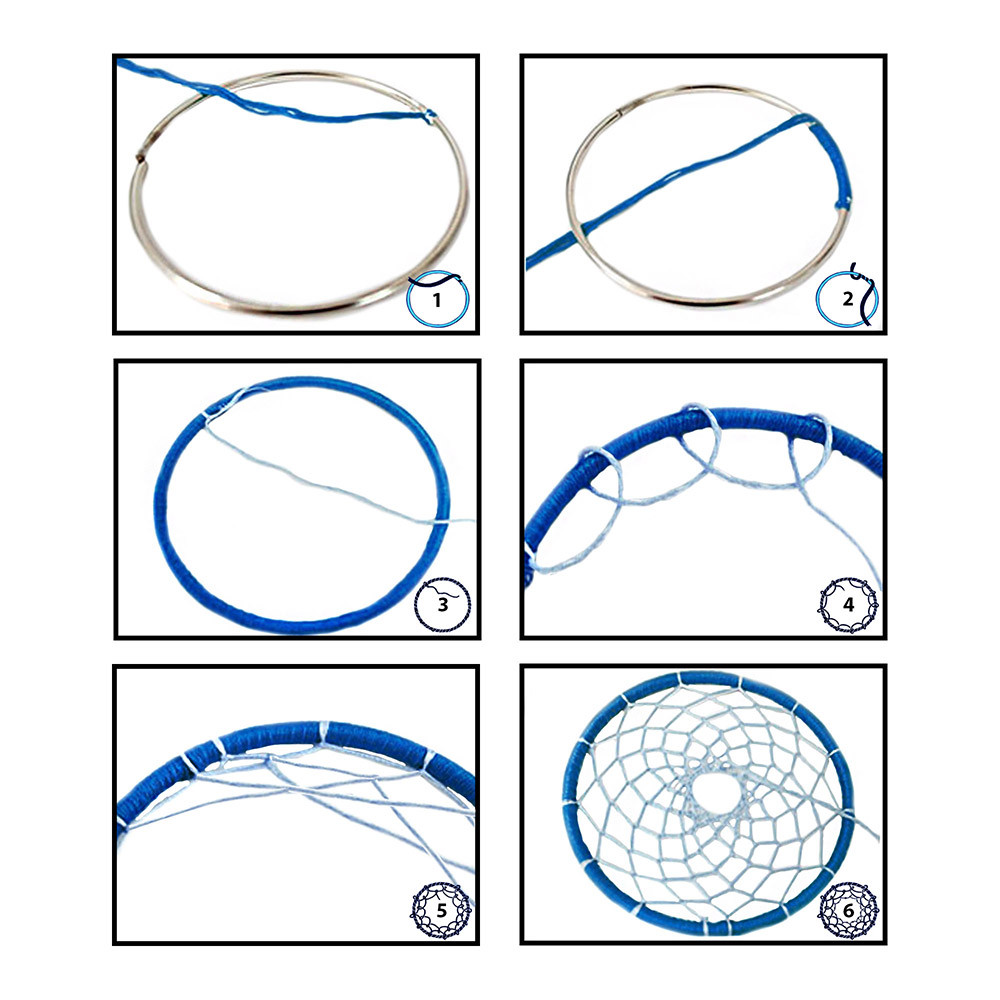 1

2

3

4

5

6