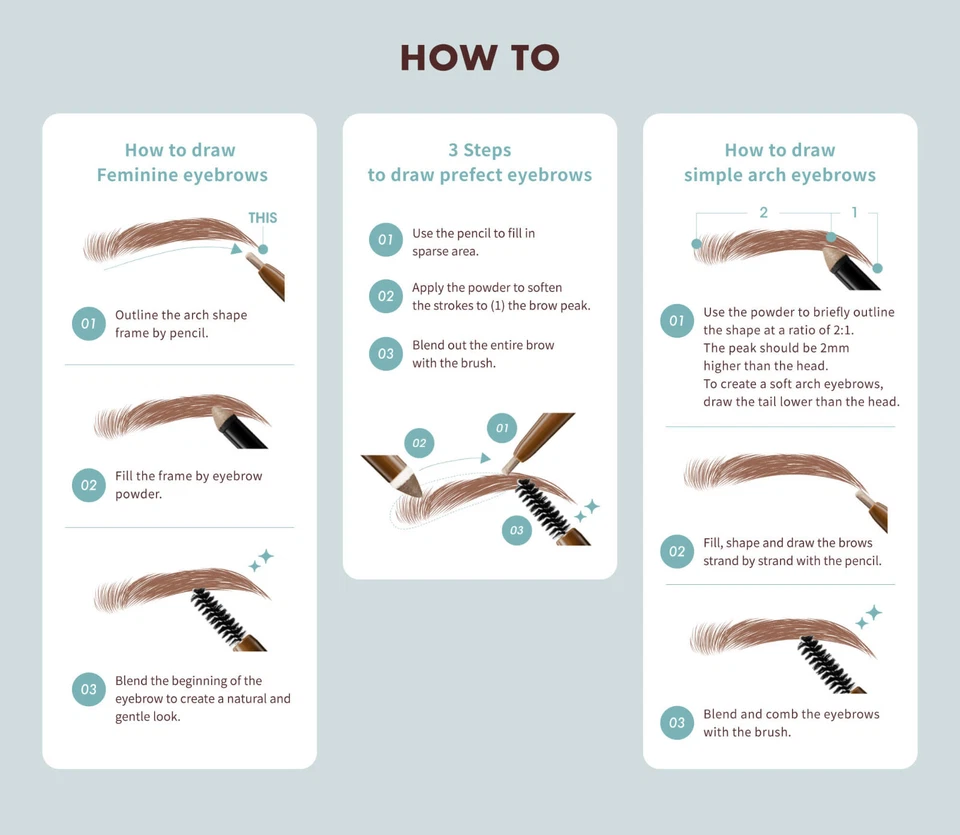 HOW TO

How to draw
Feminine eyebrows

THIS

01 Outline the arch shape frame by pencil.

02 Fill the frame by eyebrow powder.

03 Blend the beginning of the eyebrow to create a natural and gentle look.

3 Steps
to draw prefect eyebrows

01 Use the pencil to fill in sparse area.

02 Apply the powder to soften the strokes to (1) the brow peak.

03 Blend out the entire brow with the brush.

02 01 03

How to draw
simple arch eyebrows

2 1

01 Use the powder to briefly outline the shape at a ratio of 2:1.
The peak should be 2mm higher than the head.
To create a soft arch eyebrows, draw the tail lower than the head.

02 Fill, shape and draw the brows strand by strand with the pencil.

03 Blend and comb the eyebrows with the brush.