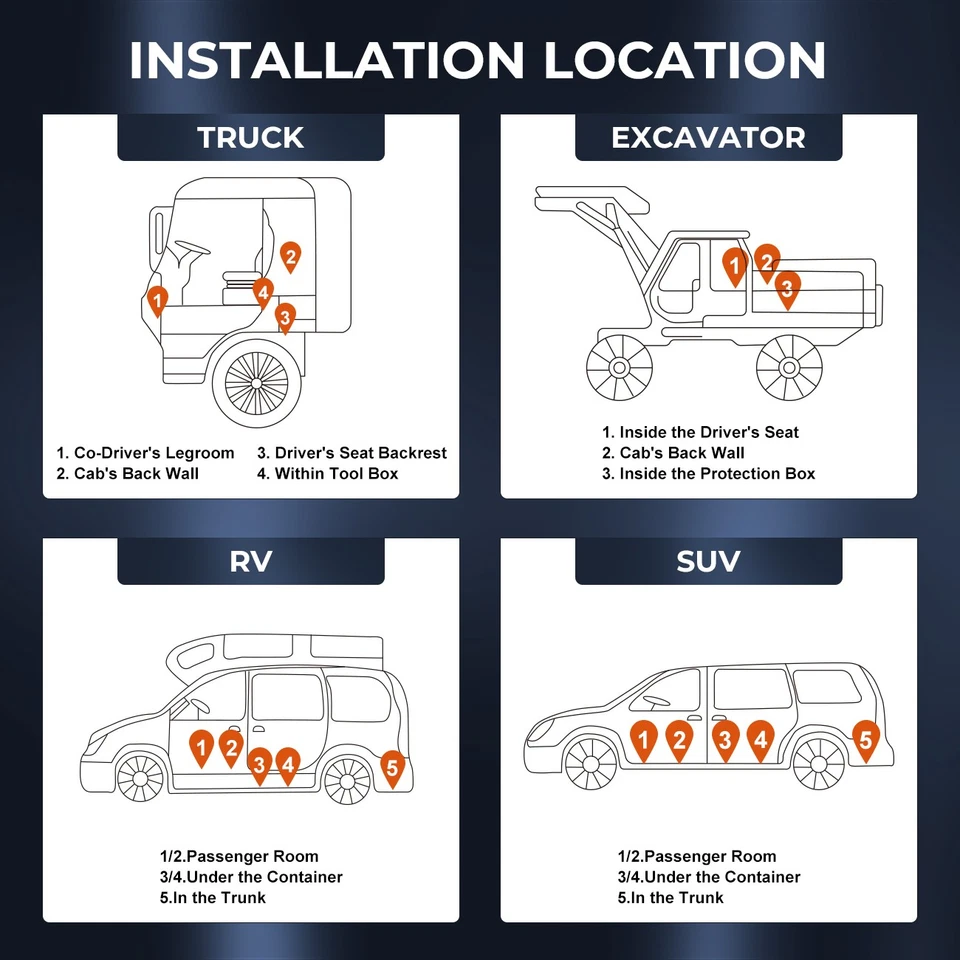 INSTALLATION LOCATION

TRUCK

2
1
4
3

1. Co-Driver's Legroom
2. Cab's Back Wall

3. Driver's Seat Backrest
4. Within Tool Box

EXCAVATOR

1
2
3

1. Inside the Driver's Seat
2. Cab's Back Wall
3. Inside the Protection Box

RV

1
2
3
4
5

1/2.Passenger Room
3/4.Under the Container
5.In the Trunk

SUV

1
2
3
4
5

1/2.Passenger Room
3/4.Under the Container
5.In the Trunk