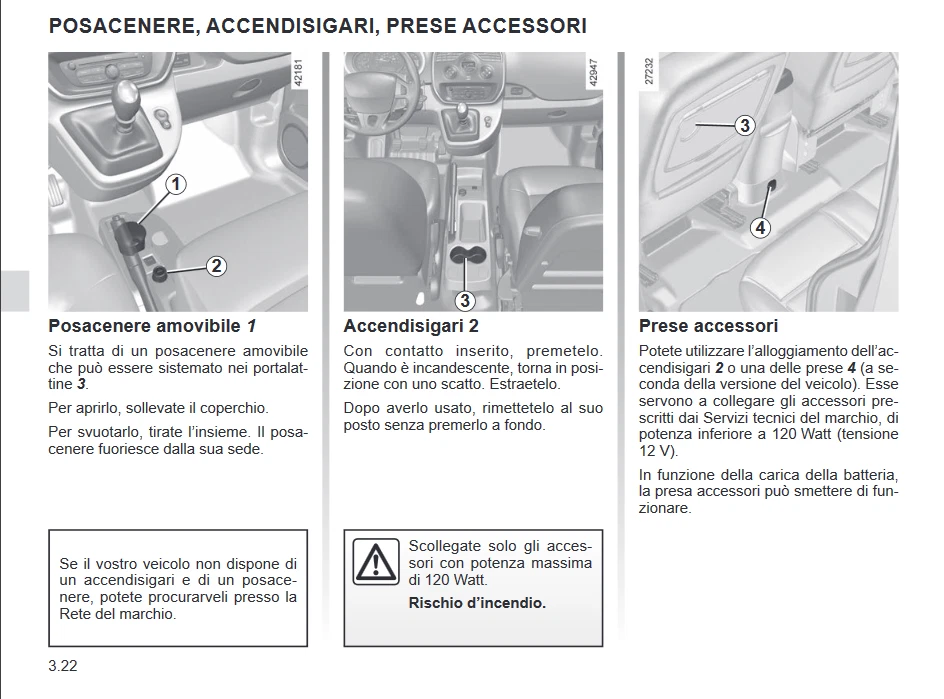 POSACENERE, ACCENDISIGARI, PRESE ACCESSORI

42181

1

2

Posacenere amovibile 1

Si tratta di un posacenere amovibile che può essere sistemato nei portalattine 3.

Per aprirlo, sollevate il coperchio.

Per svuotarlo, tirate l'insieme. Il posacenere fuoriesce dalla sua sede.

Se il vostro veicolo non dispone di un accendisigari e di un posacenere, potete procurarveli presso la Rete del marchio.

42947

3

Accendisigari 2

Con contatto inserito, premetelo. Quando è incandescente, torna in posizione con uno scatto. Estraetelo.

Dopo averlo usato, rimettetelo al suo posto senza premerlo a fondo.

Scollegate solo gli accessori con potenza massima di 120 Watt.

Rischio d'incendio.

27232

3

4

Prese accessori

Potete utilizzare l'alloggiamento dell'accendisigari 2 o una delle prese 4 (a seconda della versione del veicolo). Esse servono a collegare gli accessori prescritti dai Servizi tecnici del marchio, di potenza inferiore a 120 Watt (tensione 12 V).

In funzione della carica della batteria, la presa accessori può smettere di funzionare.

3.22