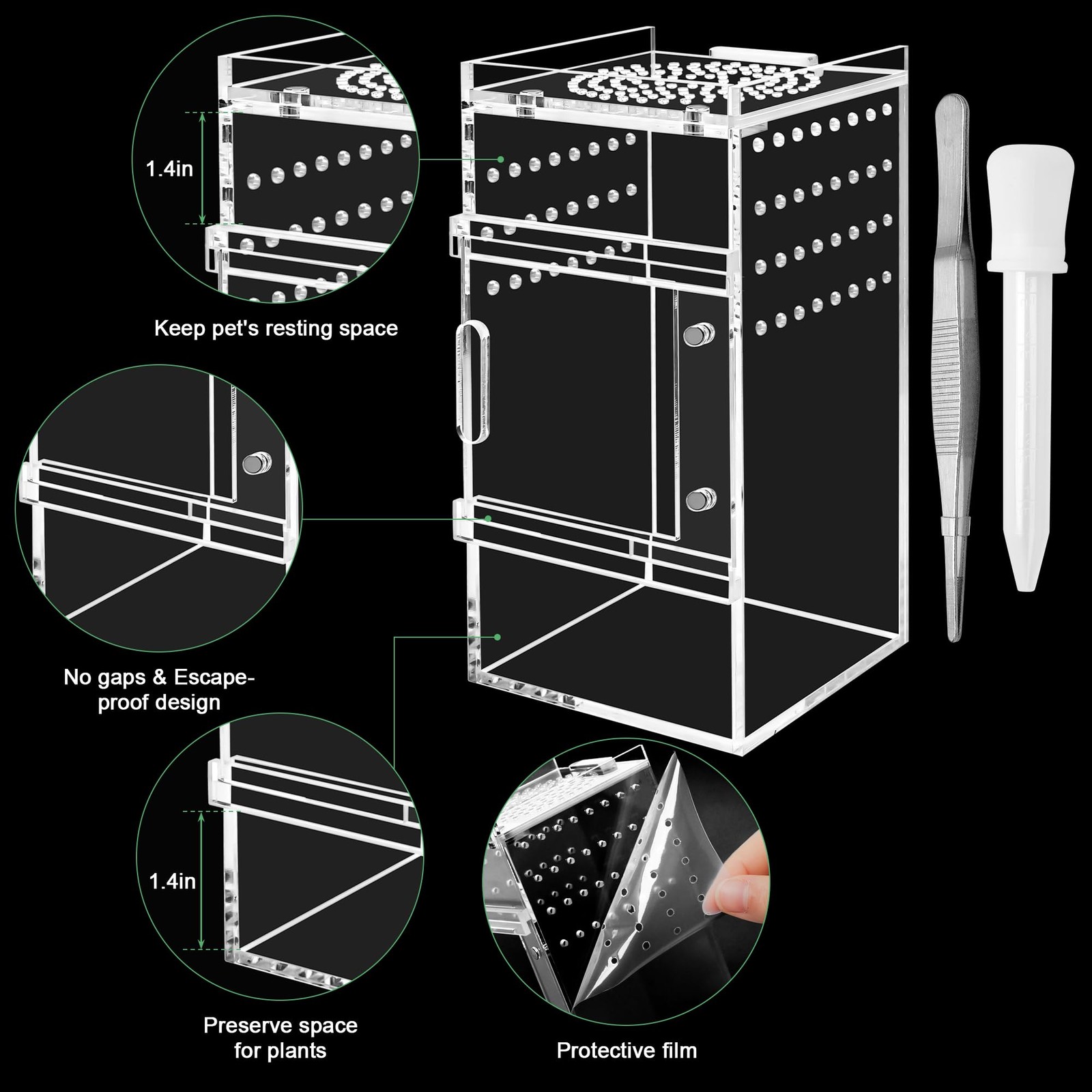 1.4in

Keep pet's resting space

No gaps & Escape-proof design

1.4in

Preserve space for plants

Protective film