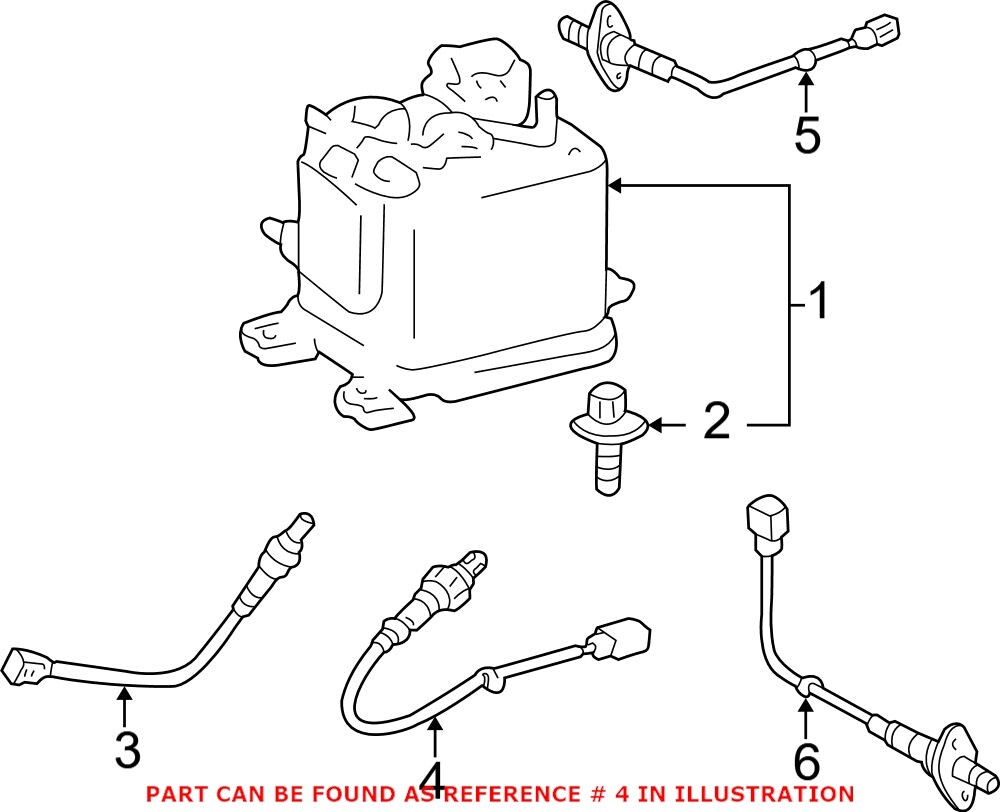 5

1

2

3

4

6

PART CAN BE FOUND AS REFERENCE # 4 IN ILLUSTRATION