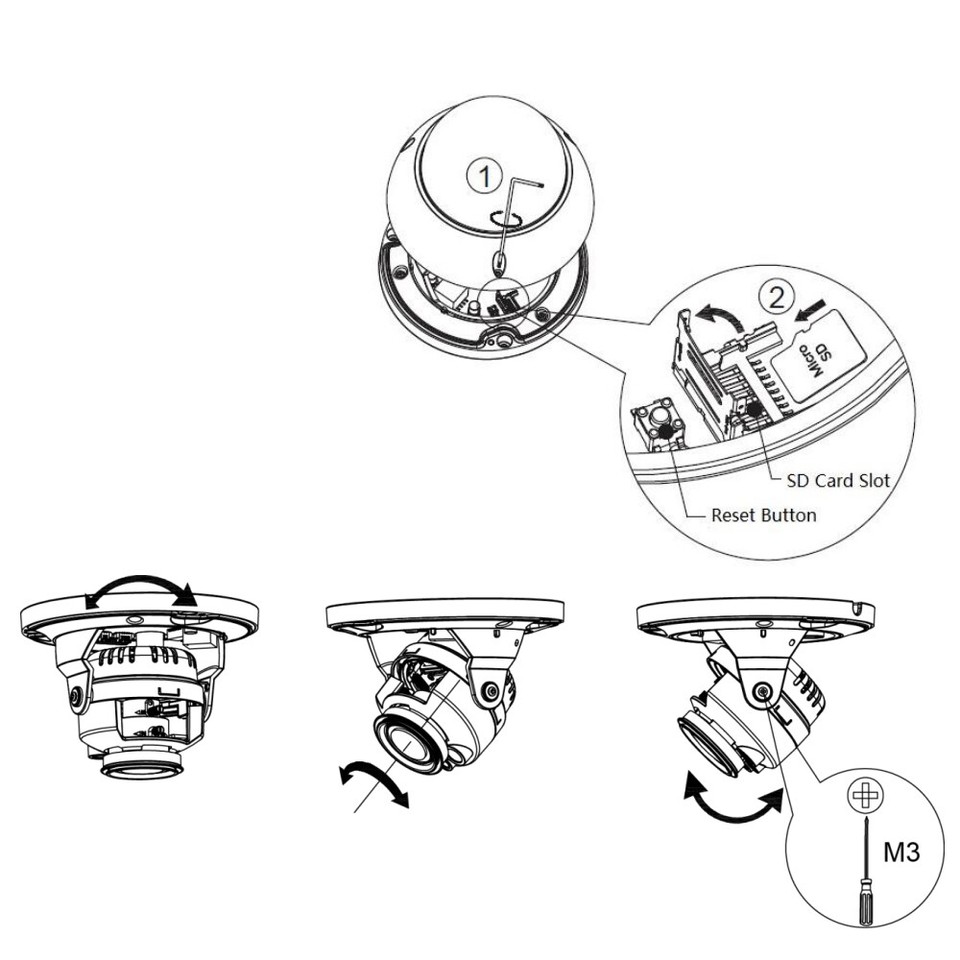 1

2

Micro SD

SD Card Slot

Reset Button

M3