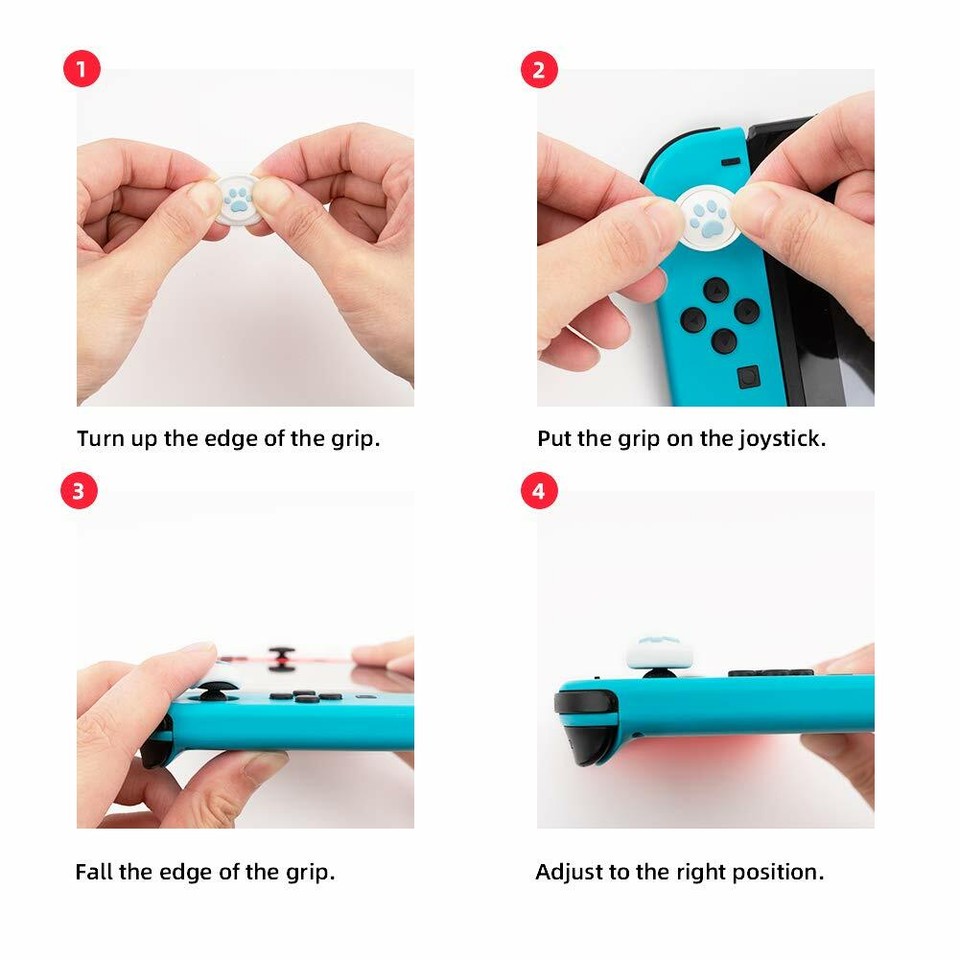 1

Turn up the edge of the grip.

2

Put the grip on the joystick.

3

Fall the edge of the grip.

4

Adjust to the right position.