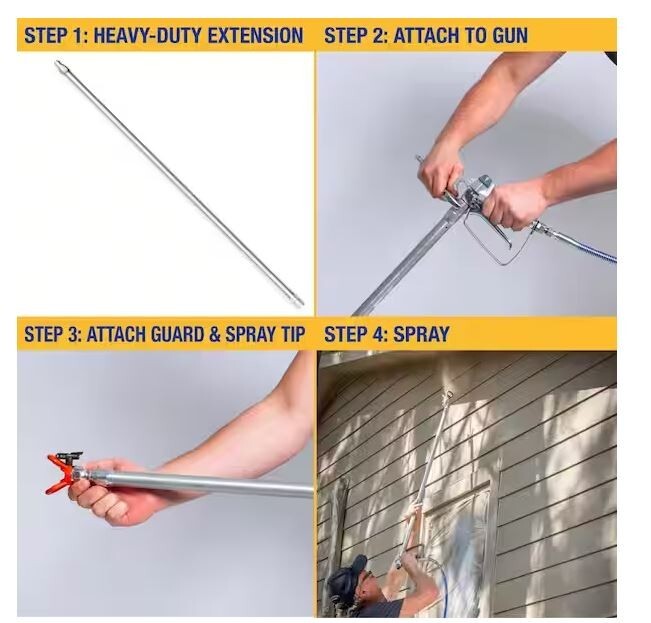 STEP 1: HEAVY-DUTY EXTENSION

STEP 2: ATTACH TO GUN

STEP 3: ATTACH GUARD & SPRAY TIP

STEP 4: SPRAY