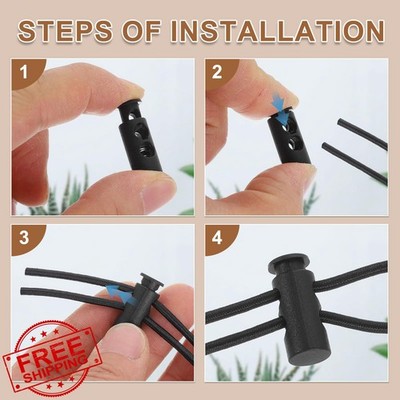 STEPS OF INSTALLATION

1

2

3

4

FREE
SHIPPING