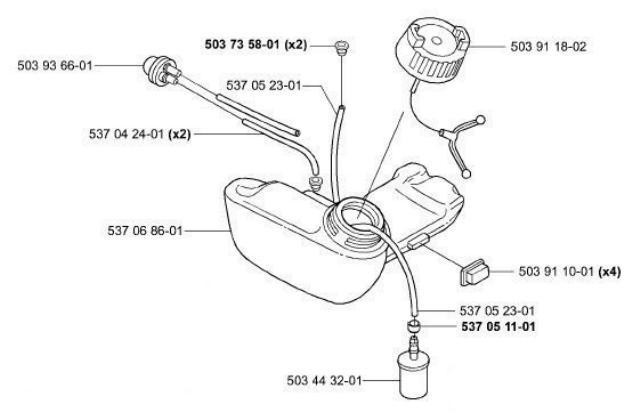 503 73 58-01 (x2)

503 91 18-02

503 93 66-01

537 05 23-01

537 04 24-01 (x2)

537 06 86-01

503 91 10-01 (x4)

537 05 23-01

537 05 11-01

503 44 32-01