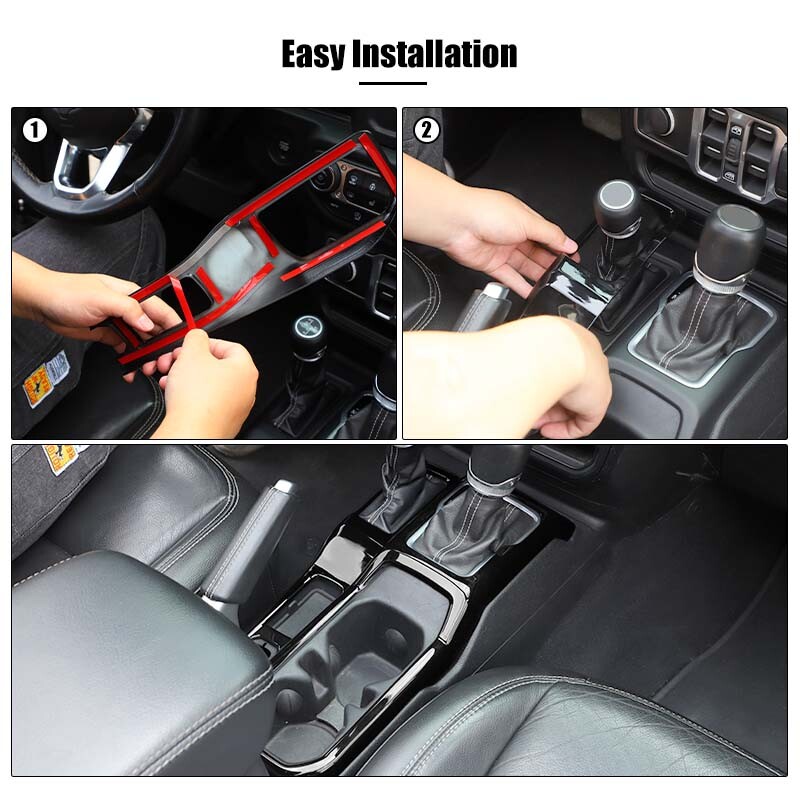 Easy Installation

1

2