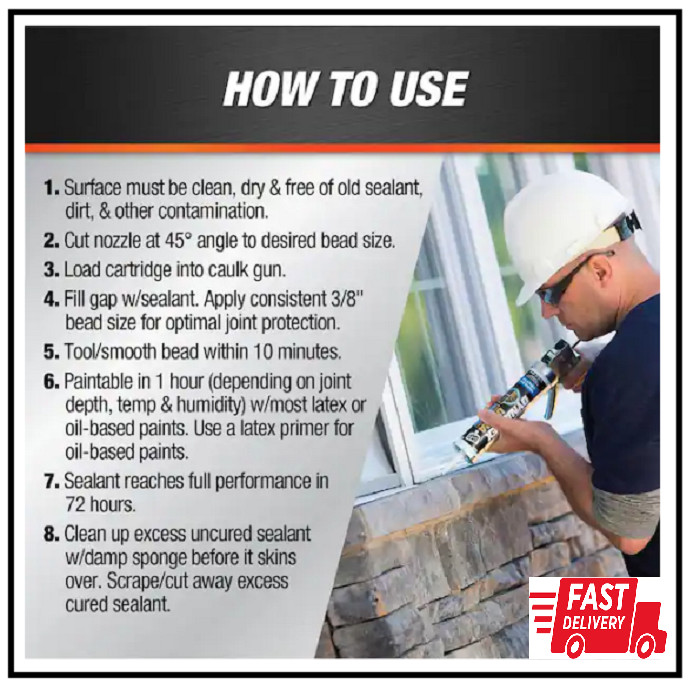 HOW TO USE

1. Surface must be clean, dry & free of old sealant, dirt, & other contamination.

2. Cut nozzle at 45° angle to desired bead size.

3. Load cartridge into caulk gun.

4. Fill gap w/sealant. Apply consistent 3/8" bead size for optimal joint protection.

5. Tool/smooth bead within 10 minutes.

6. Paintable in 1 hour (depending on joint depth, temp & humidity) w/most latex or oil-based paints. Use a latex primer for oil-based paints.

7. Sealant reaches full performance in 72 hours.

8. Clean up excess uncured sealant w/damp sponge before it skins over. Scrape/cut away excess cured sealant.

FAST DELIVERY