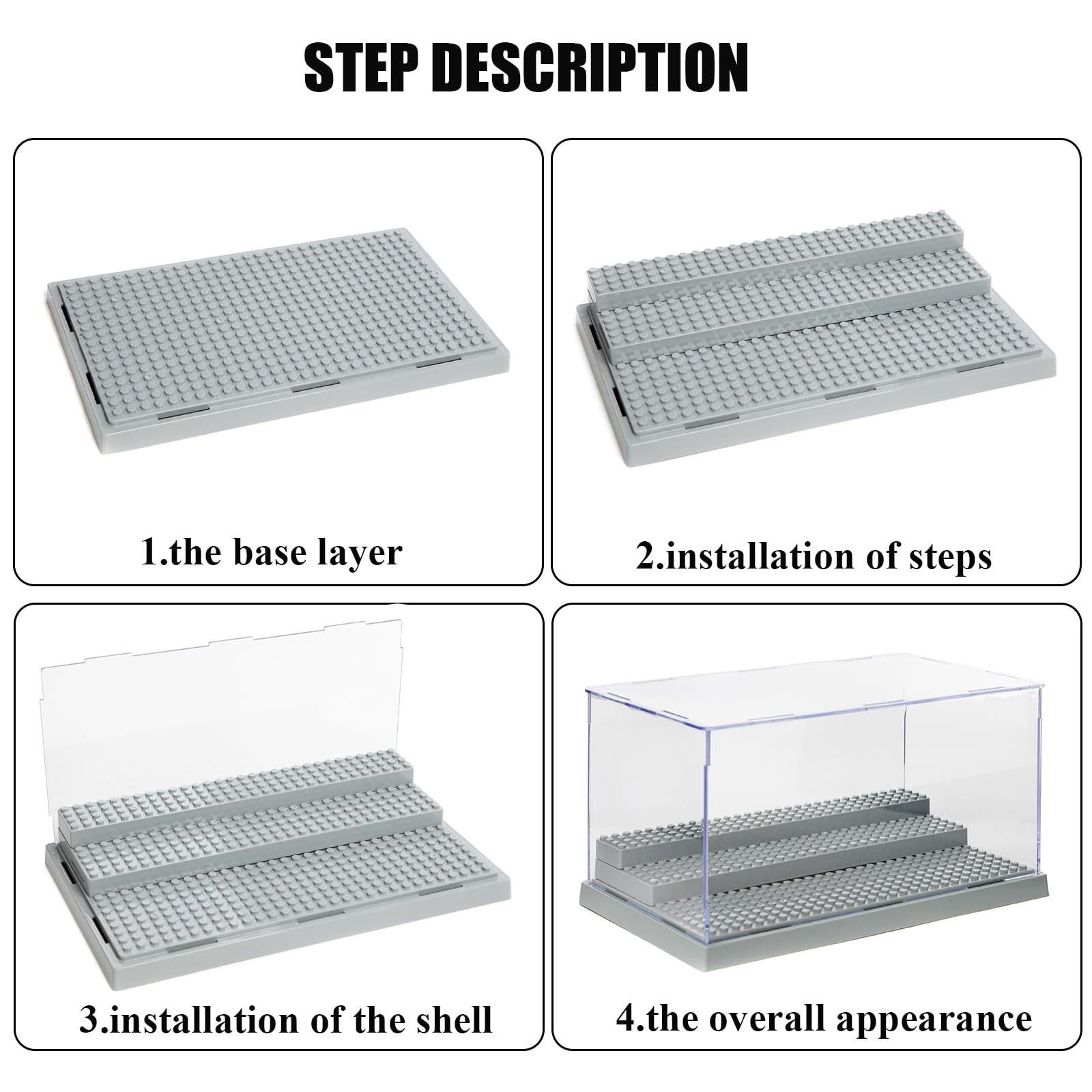 STEP DESCRIPTION

1.the base layer

2.installation of steps

3.installation of the shell

4.the overall appearance