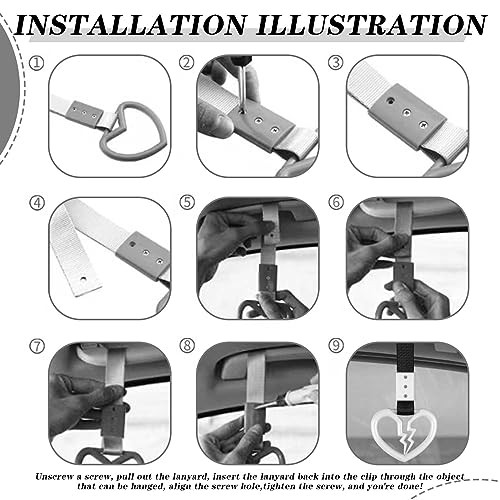 INSTALLATION ILLUSTRATION

①

②

③

④

⑤

⑥

⑦

⑧

⑨

Unscrew a screw, pull out the lanyard, insert the lanyard back into the clip through the object that can be hanged, align the screw hole,tighten the screw, and you're done!