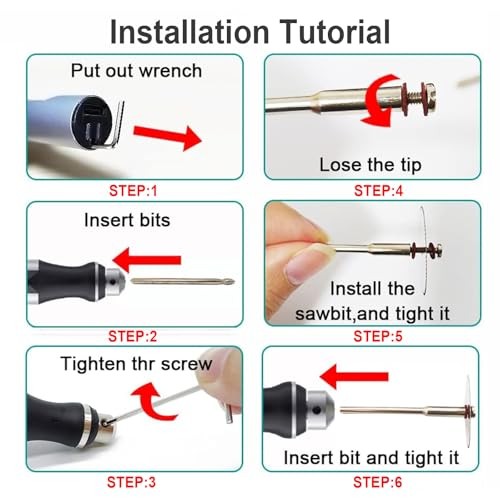 Installation Tutorial

Put out wrench

STEP:1

Insert bits

STEP:2

Tighten thr screw

STEP:3

Lose the tip

STEP:4

Install the sawbit,and tight it

STEP:5

Insert bit and tight it

STEP:6