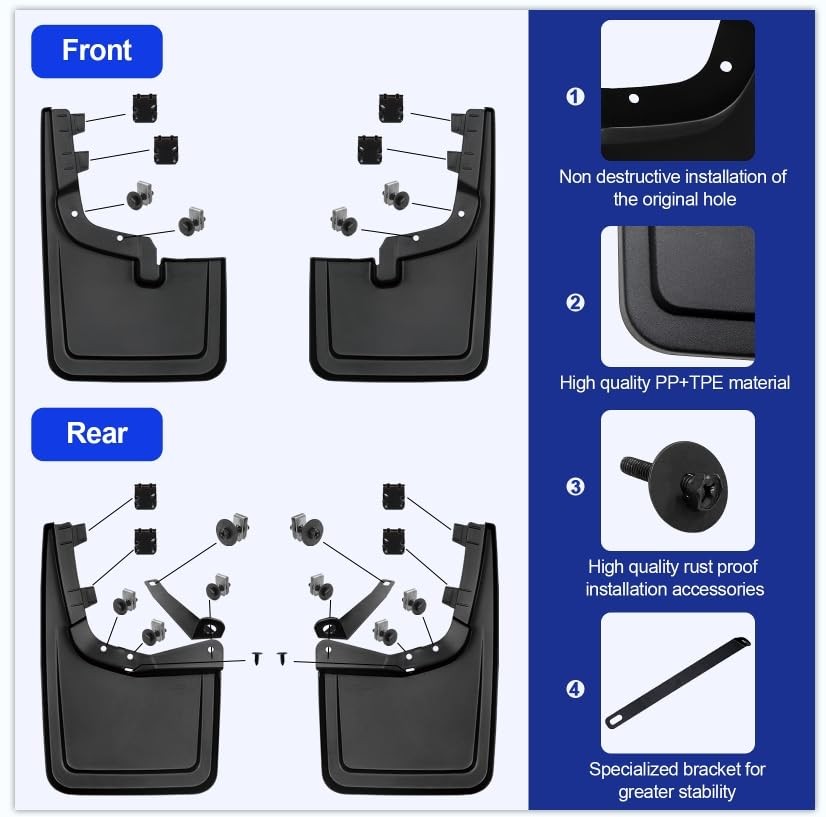 Front

Rear

1
Non destructive installation of the original hole

2
High quality PP+TPE material

3
High quality rust proof installation accessories

4
Specialized bracket for greater stability