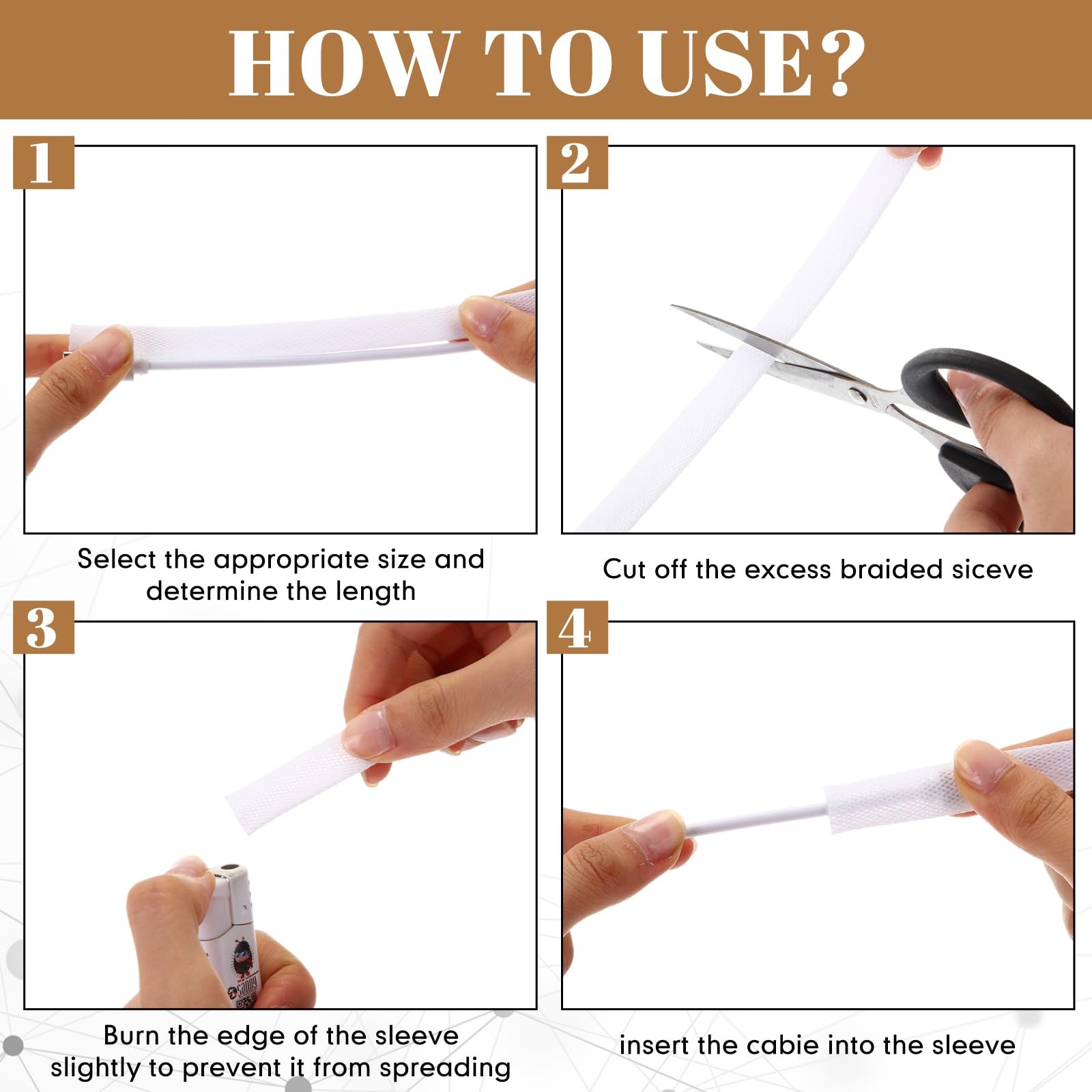 HOW TO USE?

1

Select the appropriate size and determine the length

2

Cut off the excess braided siceve

3

Burn the edge of the sleeve slightly to prevent it from spreading

4

insert the cabie into the sleeve