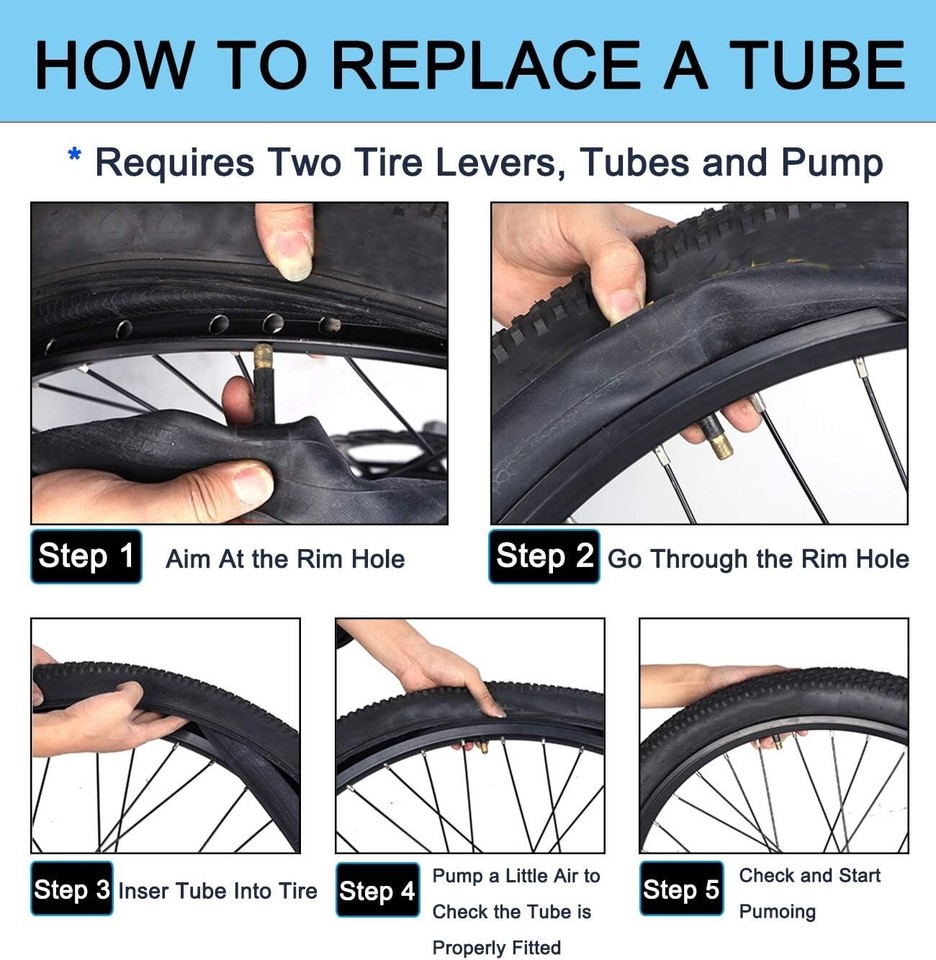 HOW TO REPLACE A TUBE

* Requires Two Tire Levers, Tubes and Pump

Step 1 Aim At the Rim Hole

Step 2 Go Through the Rim Hole

Step 3 Inser Tube Into Tire

Step 4 Pump a Little Air to Check the Tube is Properly Fitted

Step 5 Check and Start Pumoing