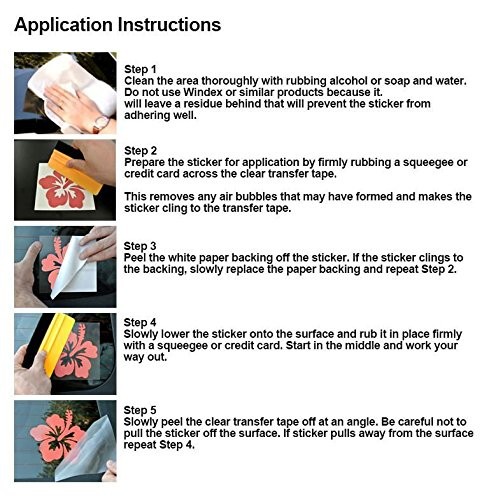 Application Instructions

Step 1
Clean the area thoroughly with rubbing alcohol or soap and water. Do not use Windex or similar products because it. will leave a residue behind that will prevent the sticker from adhering well.

Step 2
Prepare the sticker for application by firmly rubbing a squeegee or credit card across the clear transfer tape.

This removes any air bubbles that may have formed and makes the sticker cling to the transfer tape.

Step 3
Peel the white paper backing off the sticker. If the sticker clings to the backing, slowly replace the paper backing and repeat Step 2.

Step 4
Slowly lower the sticker onto the surface and rub it in place firmly with a squeegee or credit card. Start in the middle and work your way out.

Step 5
Slowly peel the clear transfer tape off at an angle. Be careful not to pull the sticker off the surface. If sticker pulls away from the surface repeat Step 4.