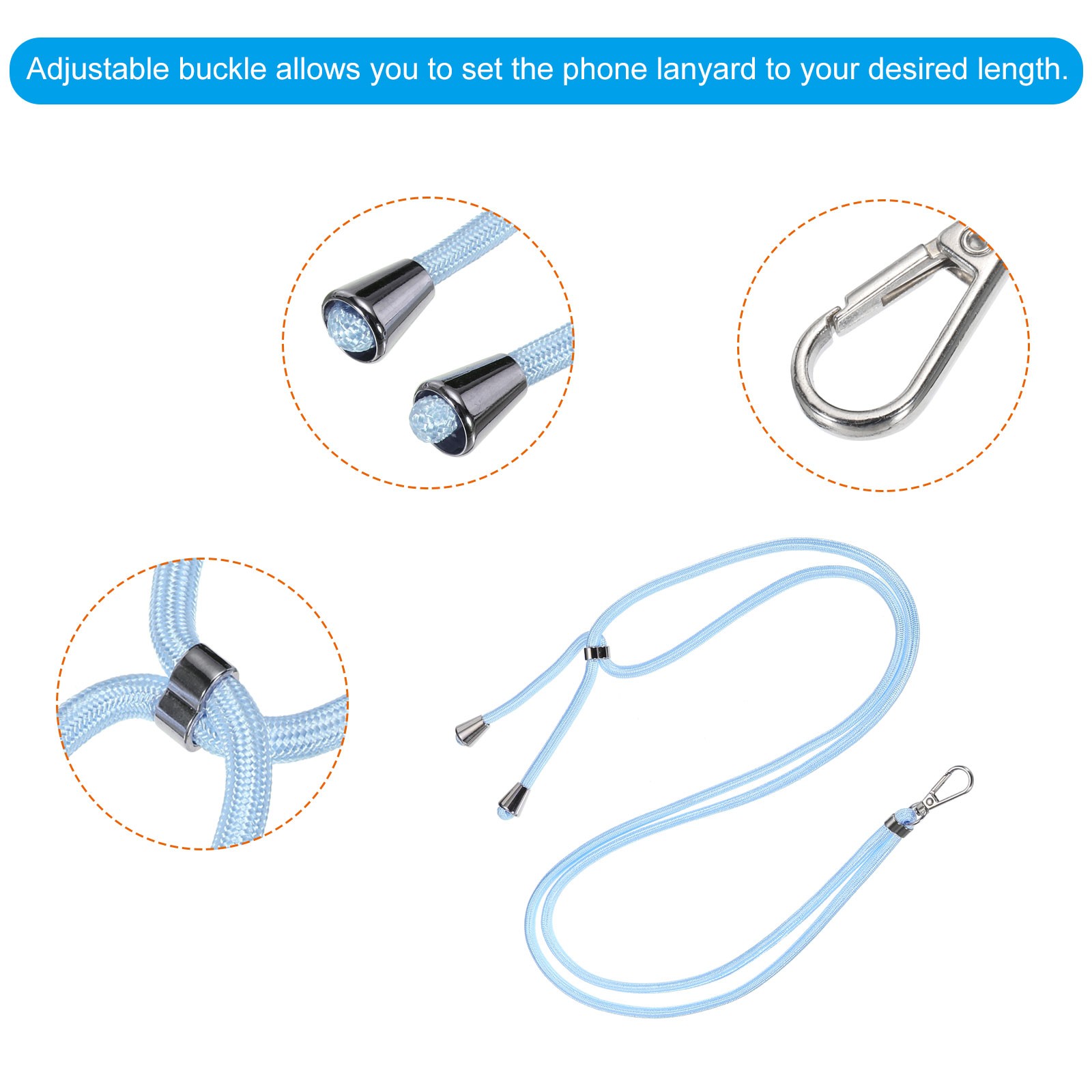 Adjustable buckle allows you to set the phone lanyard to your desired length.