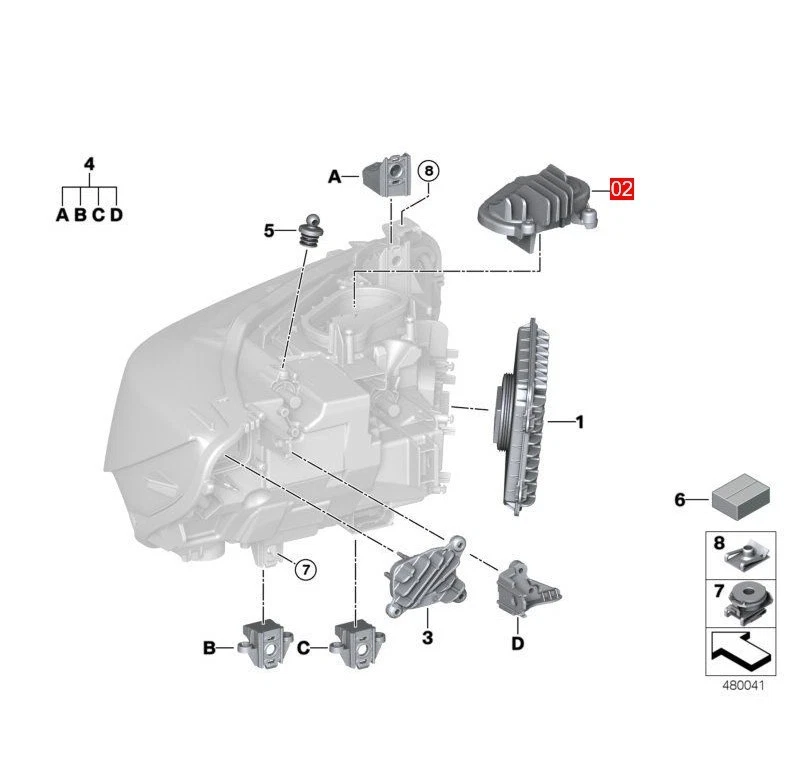 4
A B C D
A
8
02
5
1
6
8
7
7
3
D
B
C
480041