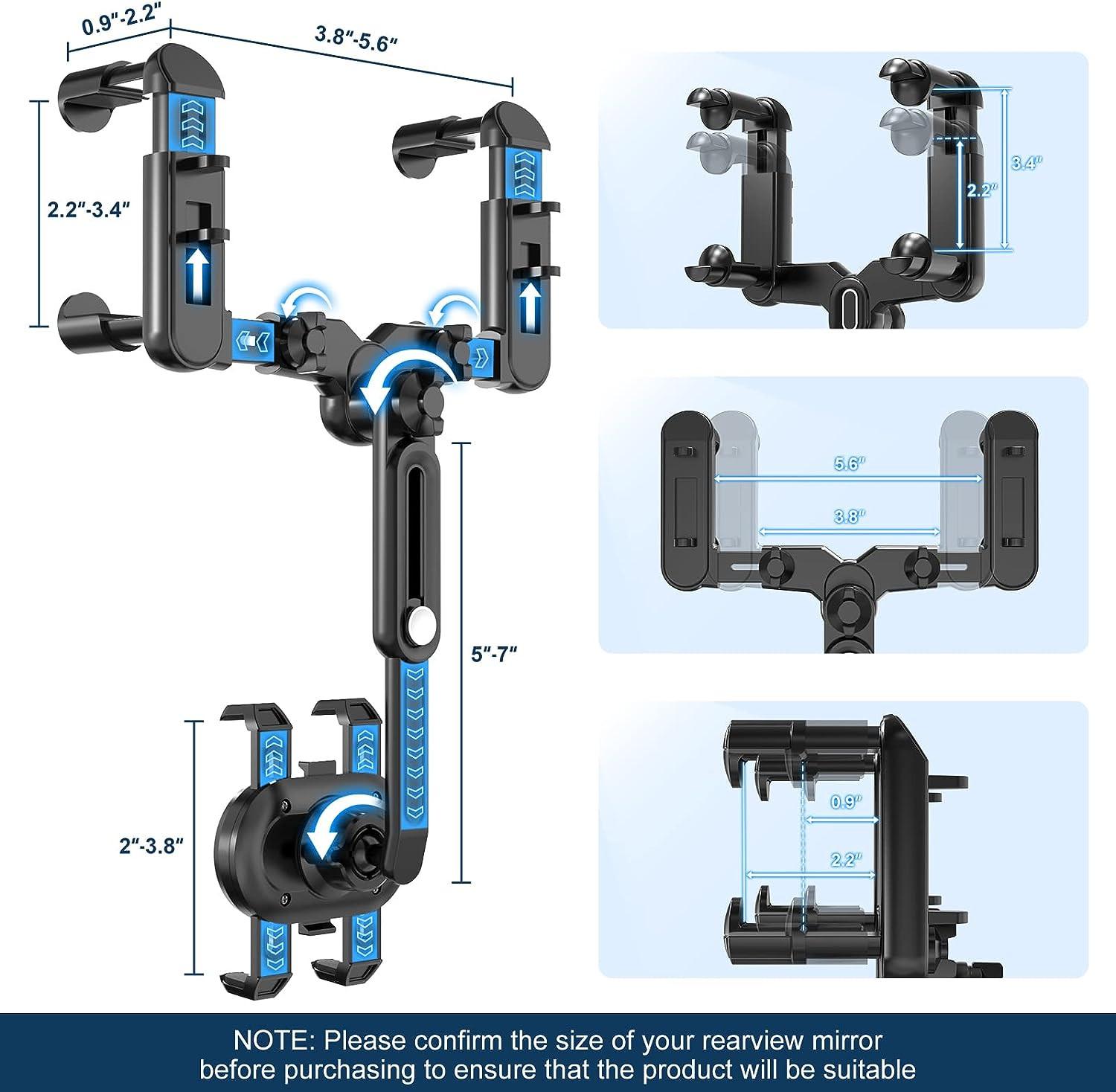 0.9"-2.2"

3.8"-5.6"

2.2"-3.4"

5"-7"

2"-3.8"

3.4"

2.2"

5.6"

3.8"

0.9"

2.2"

NOTE: Please confirm the size of your rearview mirror before purchasing to ensure that the product will be suitable